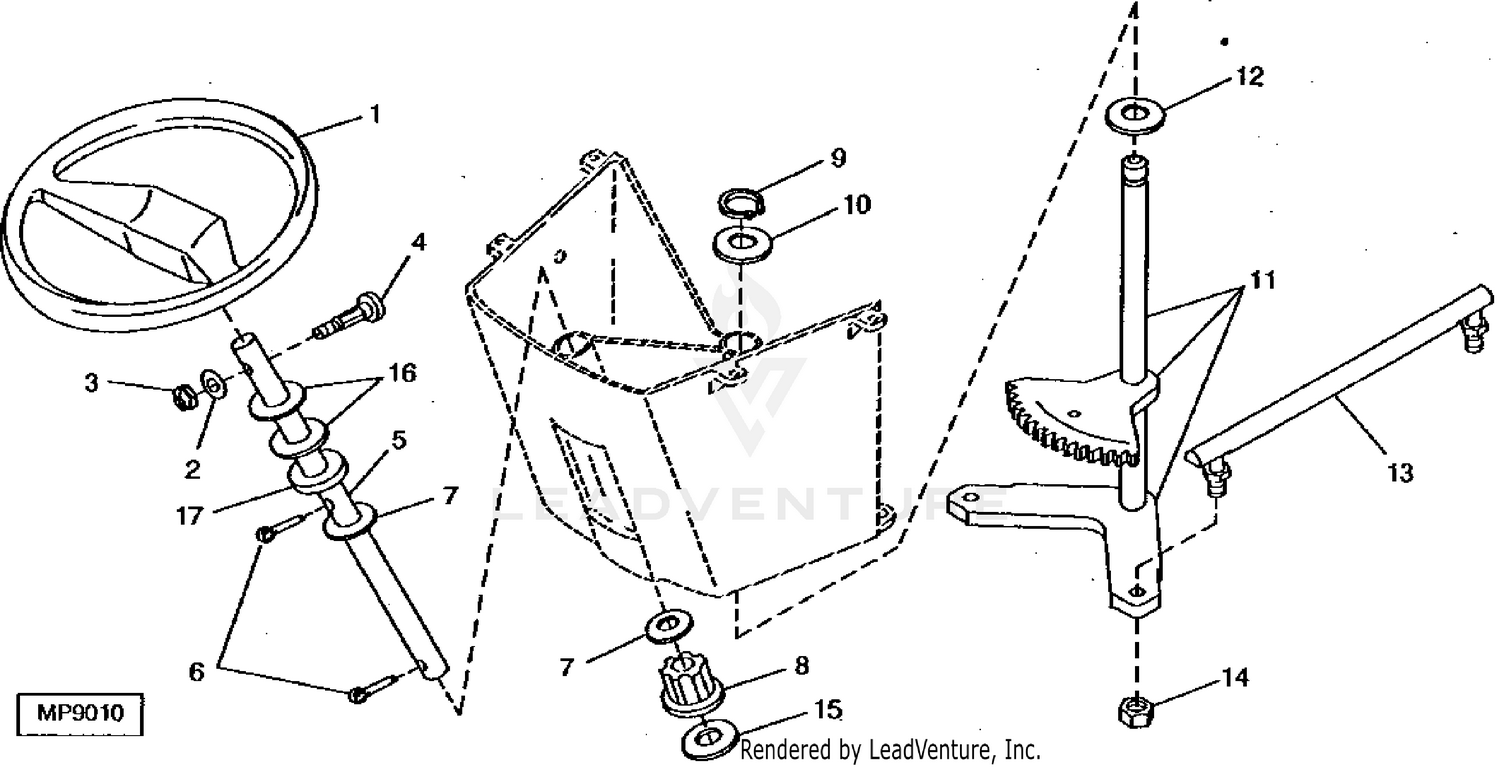 1
4
3
2
16
5
17
7
6
MP9010
9
10
7
8
15
12
11
13
14
LEADVENTURE
Rendered by LeadVenture, Inc.