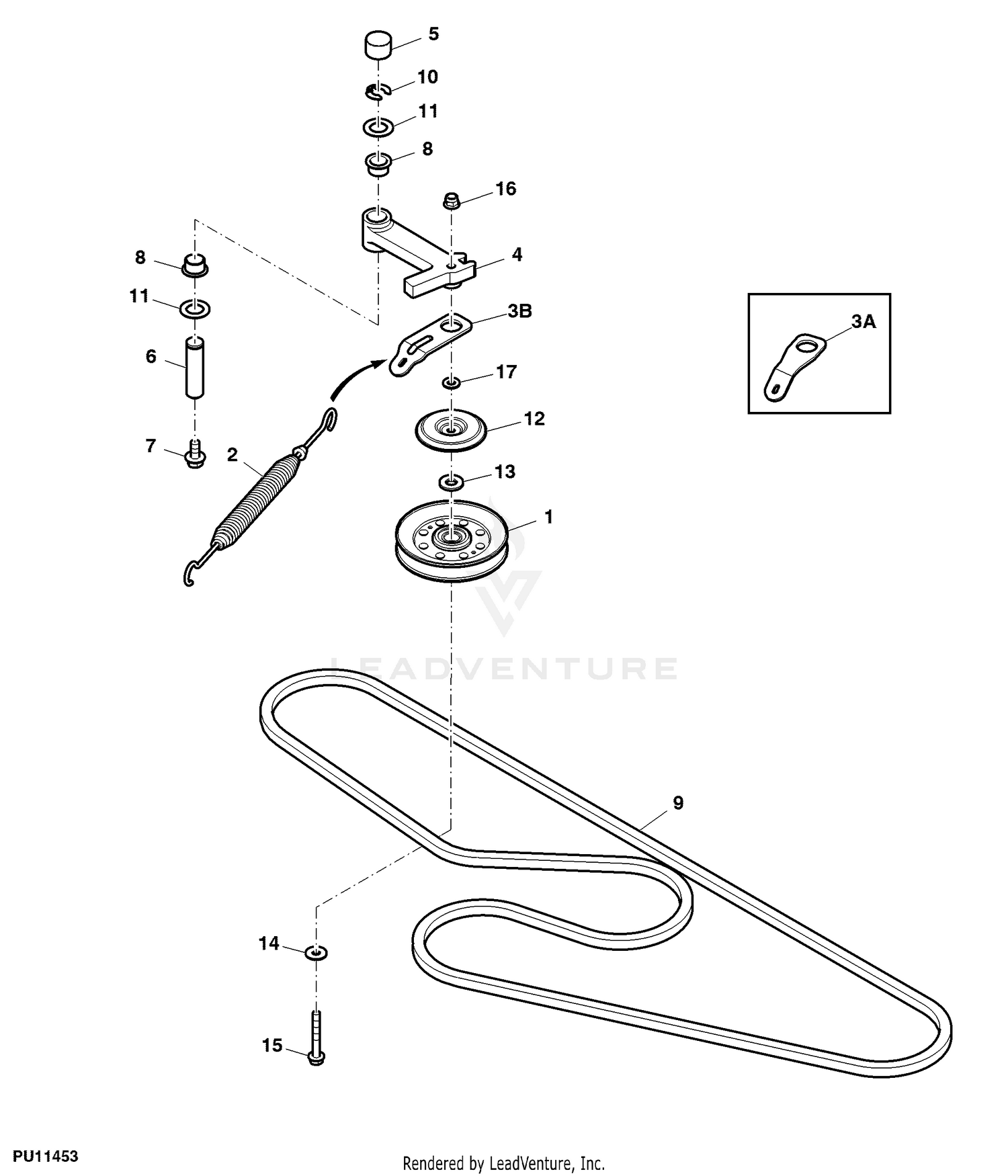 5
10
11
8
16
8
4
11
3B
3A
6
17
12
7
2
13
1
LEADVENTURE
9
14
15
PU11453
Rendered by LeadVenture, Inc.