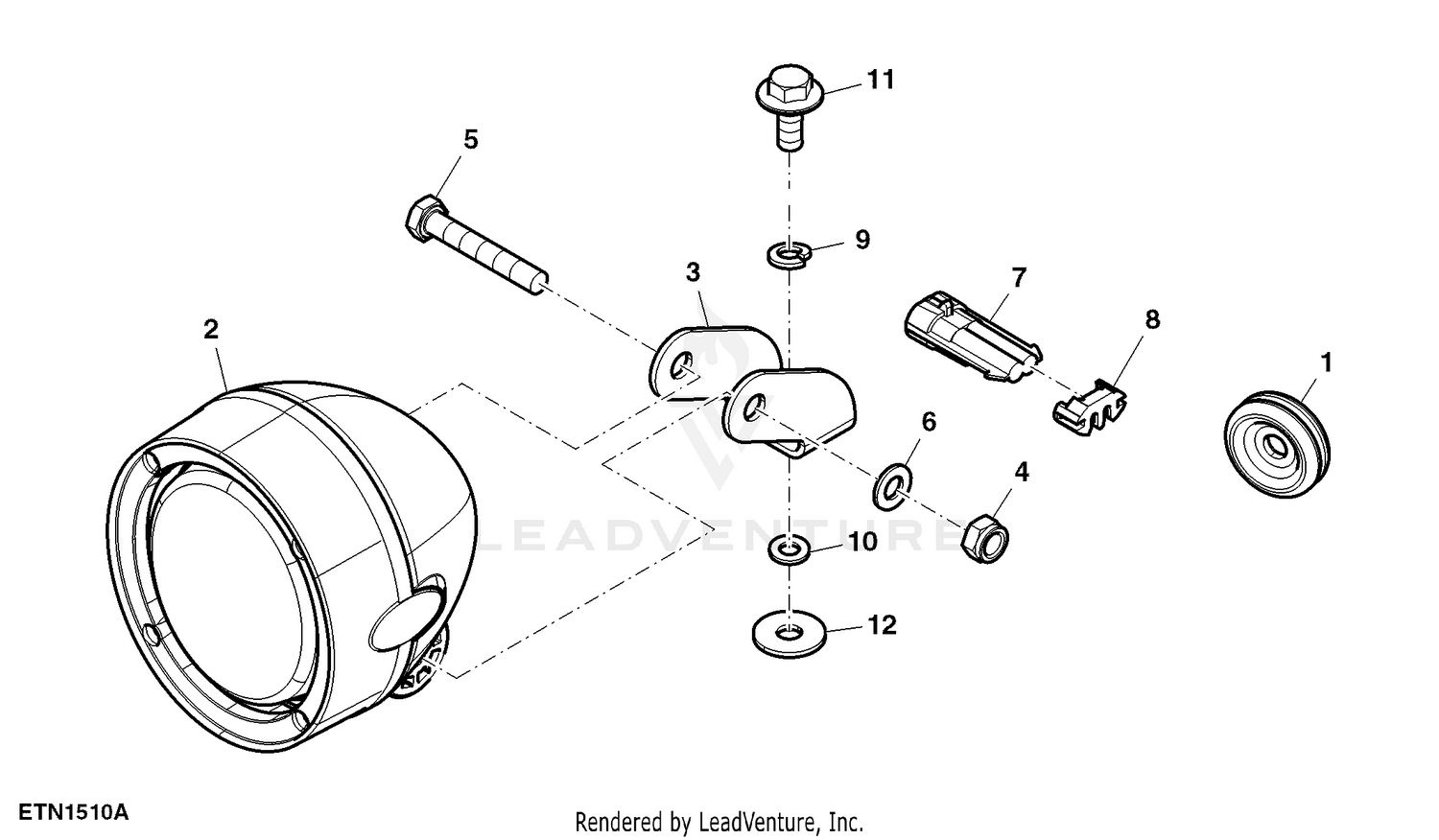 11

5

9

3

7

8

2

1

6

4

LEADVENTURE

10

12

ETN1510A

Rendered by LeadVenture, Inc.