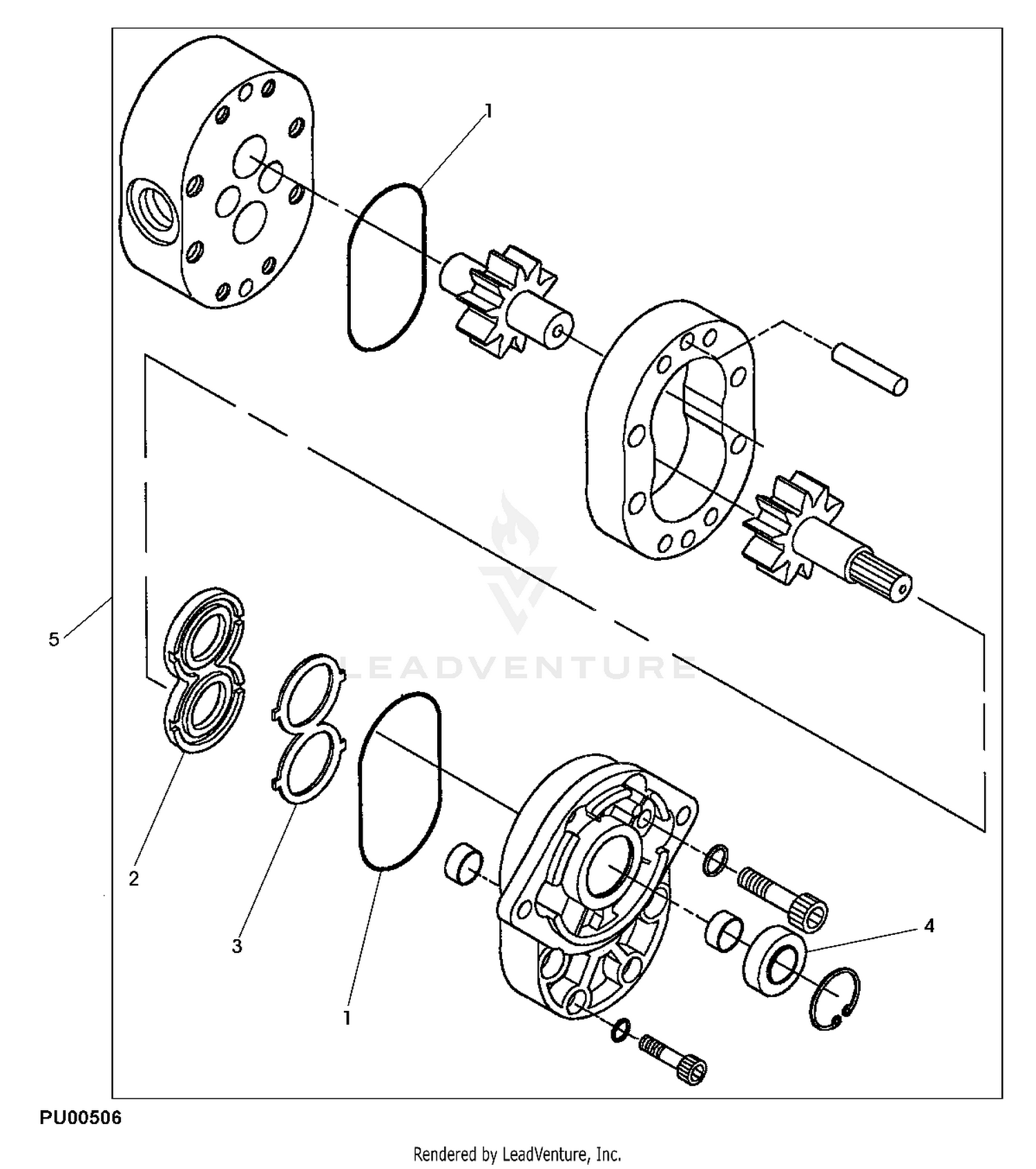 1

5

LEADVENTURE

2

3

1

4

PU00506

Rendered by LeadVenture, Inc.