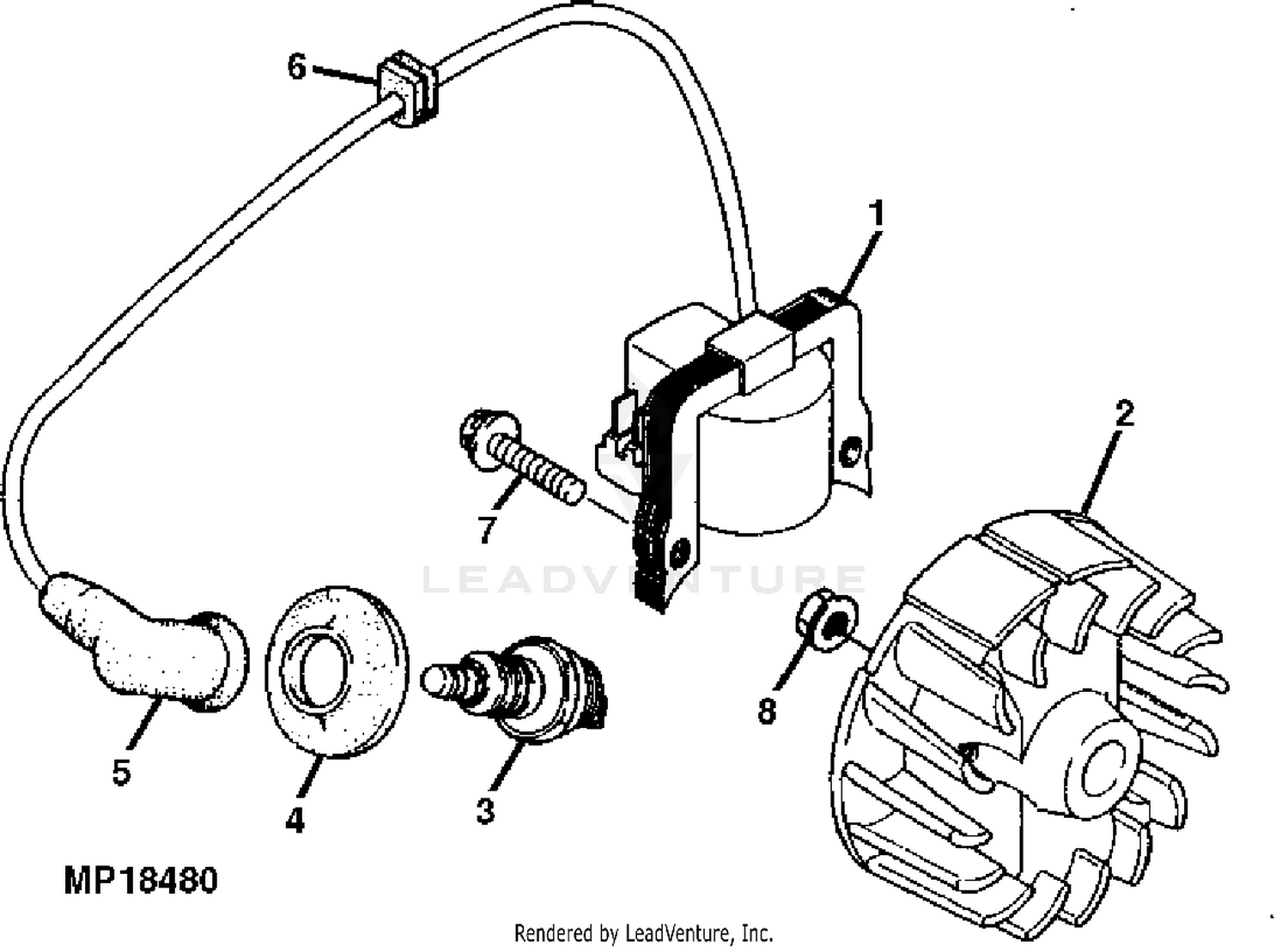 6
1
2
7
LEADVENTURE
8
5
4
3
MP18480
Rendered by LeadVenture, Inc.