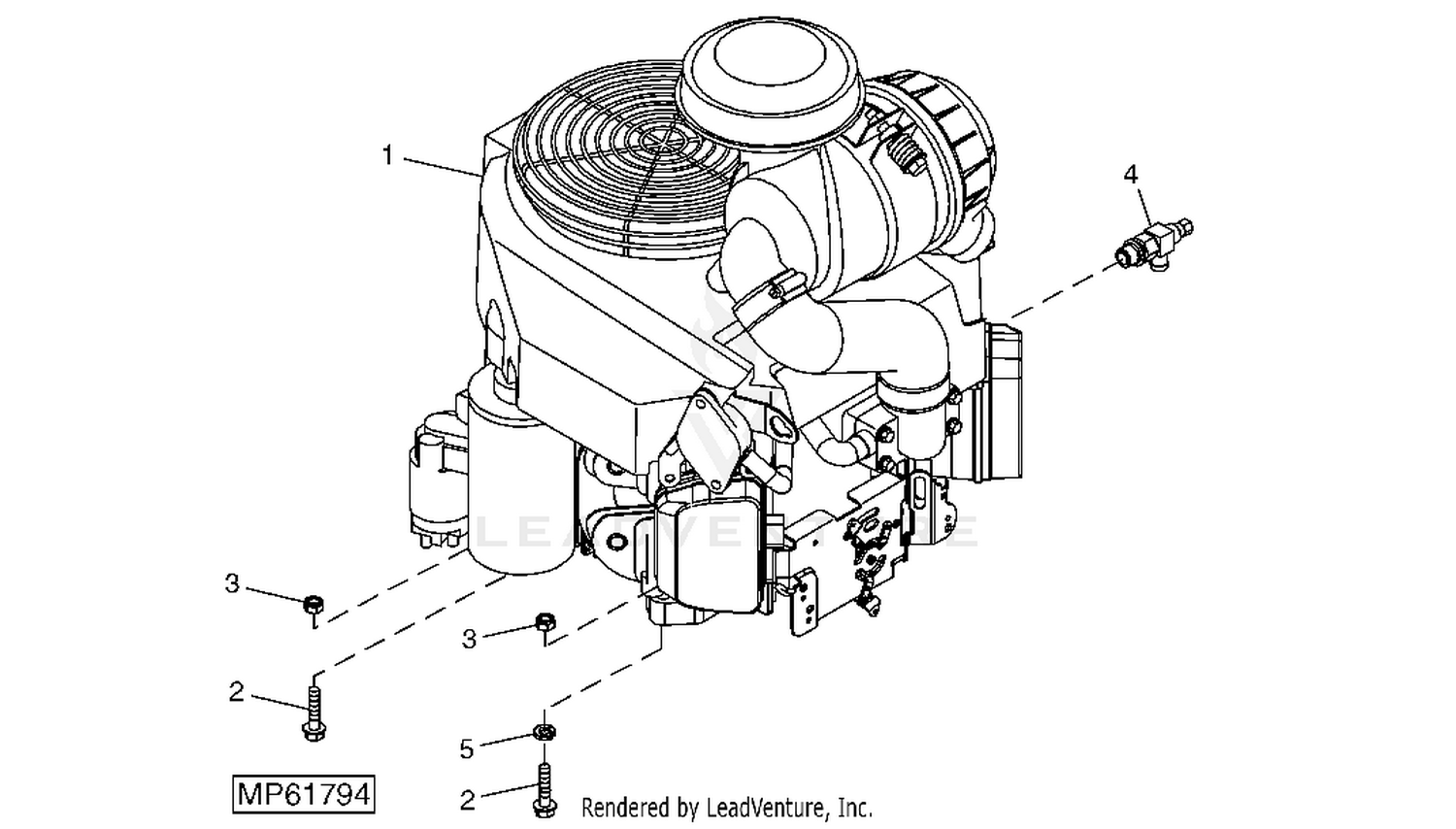 1
4
LEADVENTURE
3
3
2
5
MP61794
2
Rendered by LeadVenture, Inc.