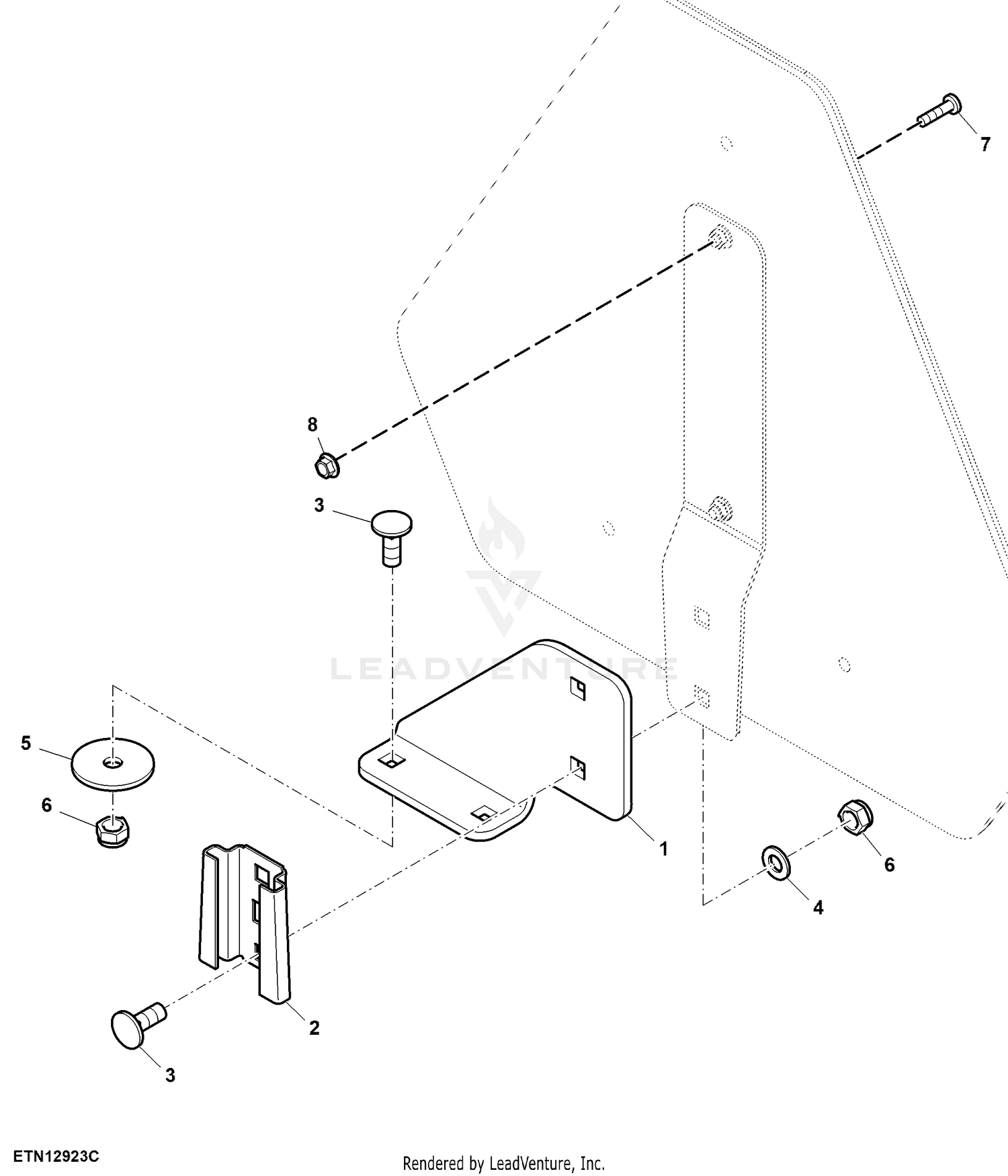 7

8

3

LEADVENTURE

5

6

1

6

4

2

3

ETN12923C

Rendered by LeadVenture, Inc.