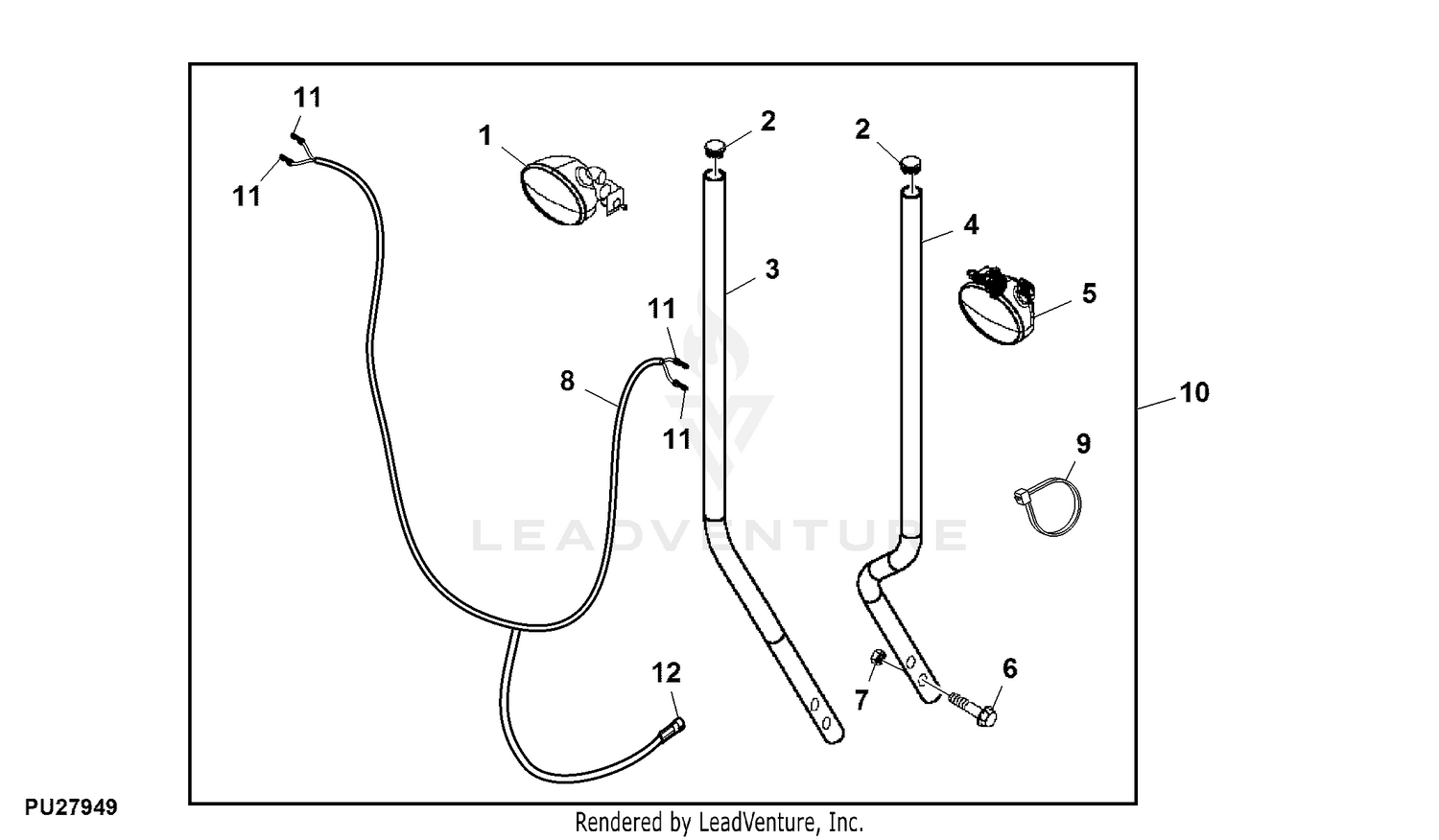 11
11
1
2
2
3
4
5
11
8
11
10
9
LEADVENTURE
12
7
6
PU27949
Rendered by LeadVenture, Inc.