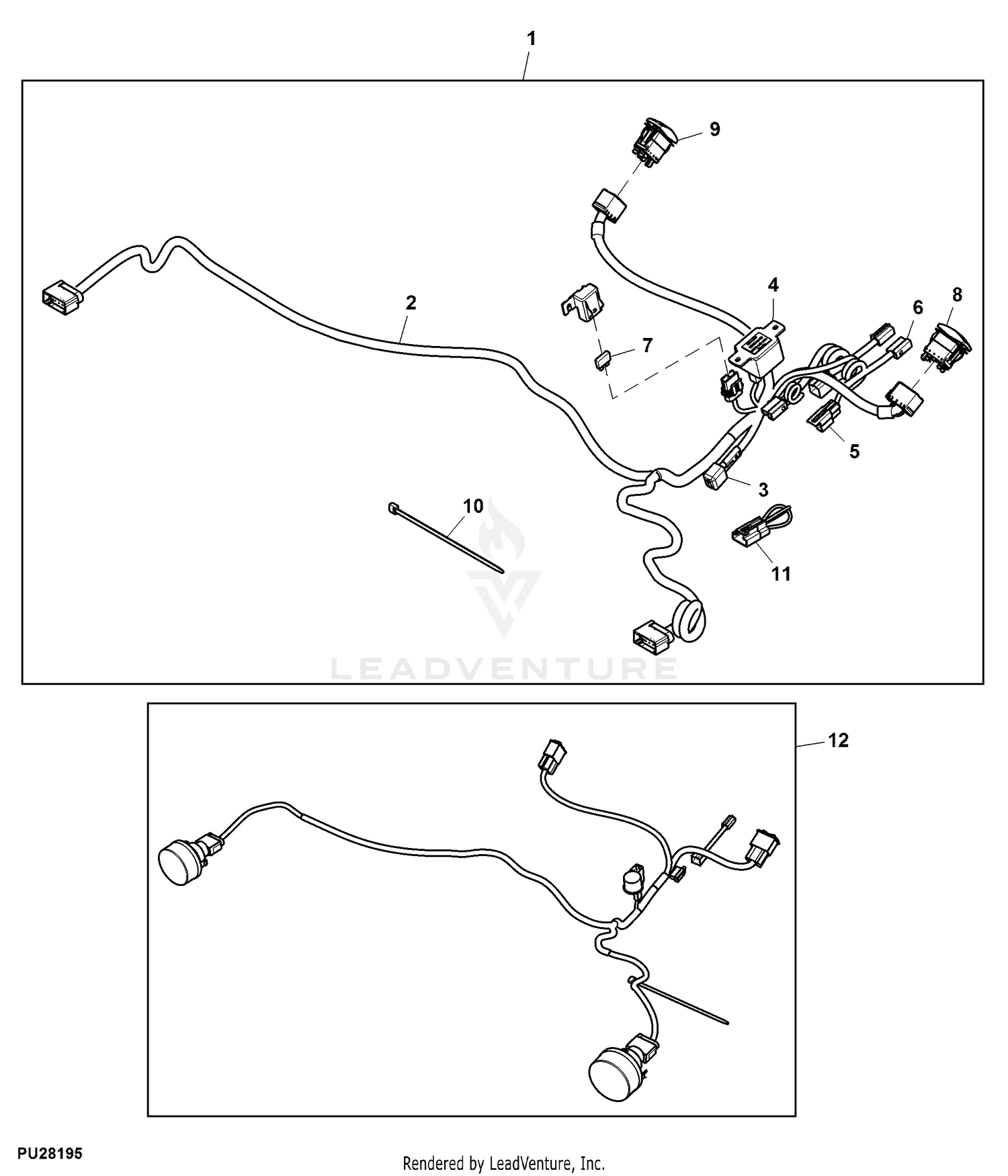 1

9

4

8

6

2

7

5

3

10

11

LEADVENTURE

12

PU28195

Rendered by LeadVenture, Inc.