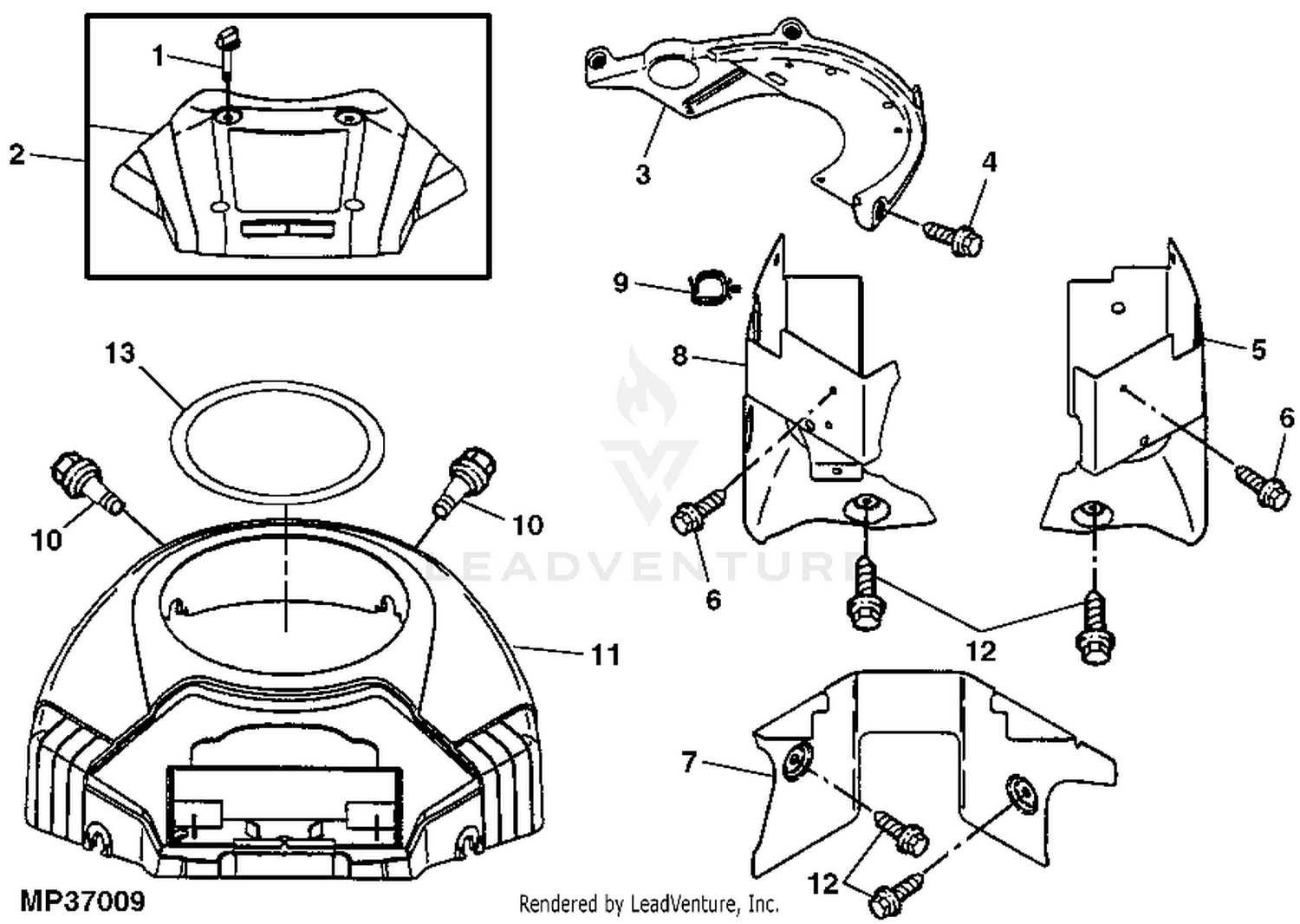 1
2
3
4
9
8
5
6
13
10
10
6
12
11
7
12
LEADVENTURE
MP37009
Rendered by LeadVenture, Inc.