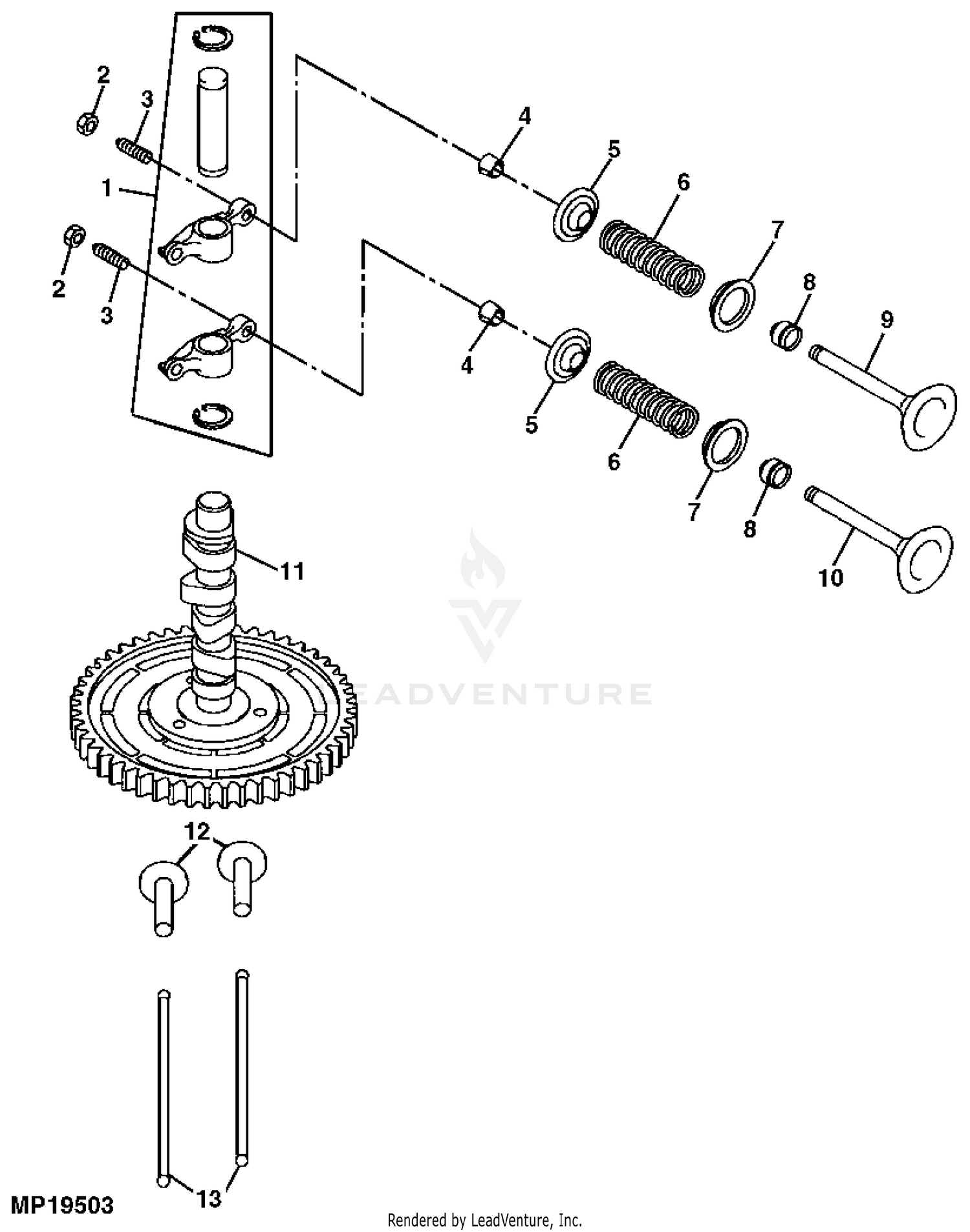 2
3
1
2
3
4
5
6
7
8
9
4
5
6
7
8
10
11
LEADVENTURE
12
13
MP19503
Rendered by LeadVenture, Inc.