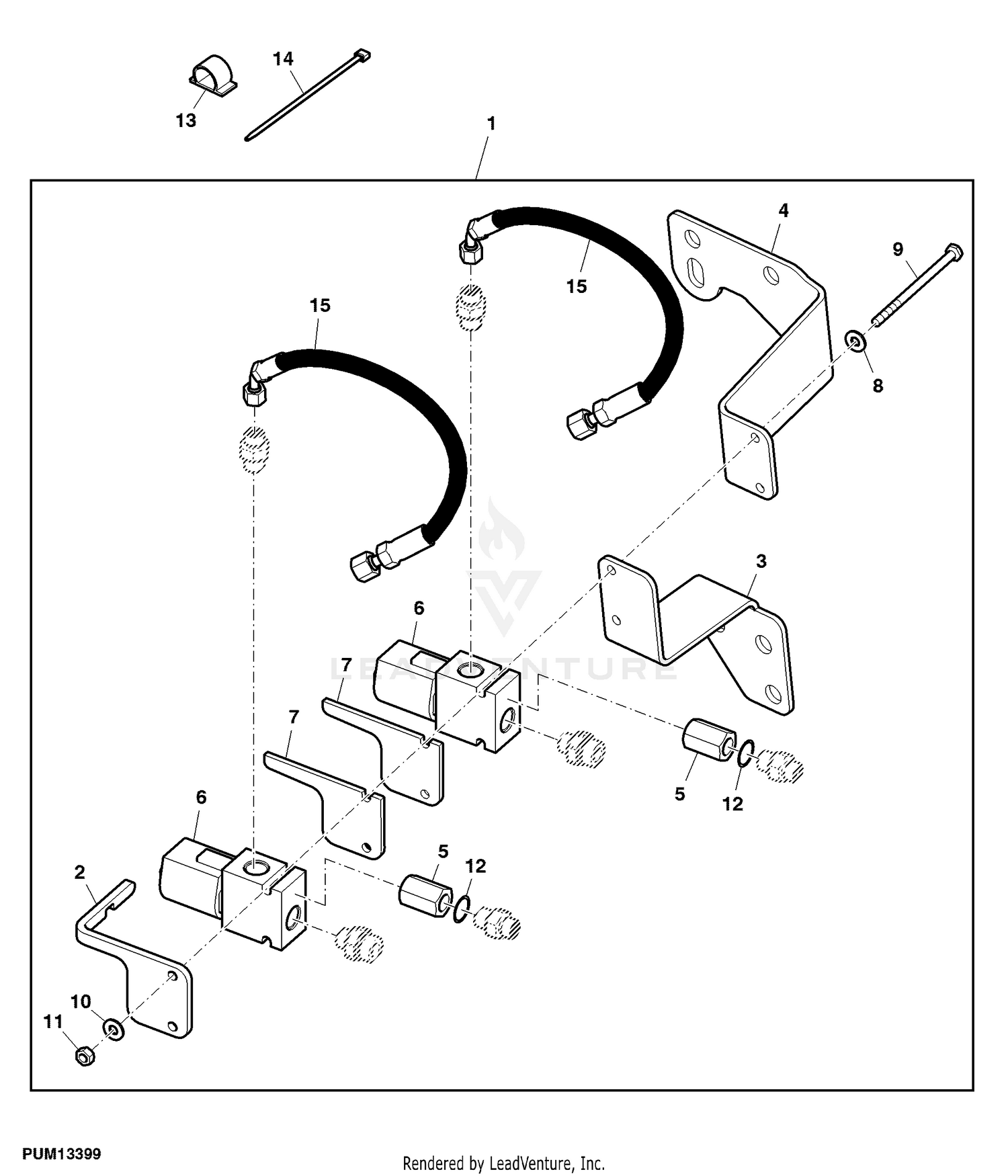 14
13
1
4
9
15
15
8
3
6
7
7
5
12
6
5
12
2
10
11
LEADVENTURE
PUM13399
Rendered by LeadVenture, Inc.