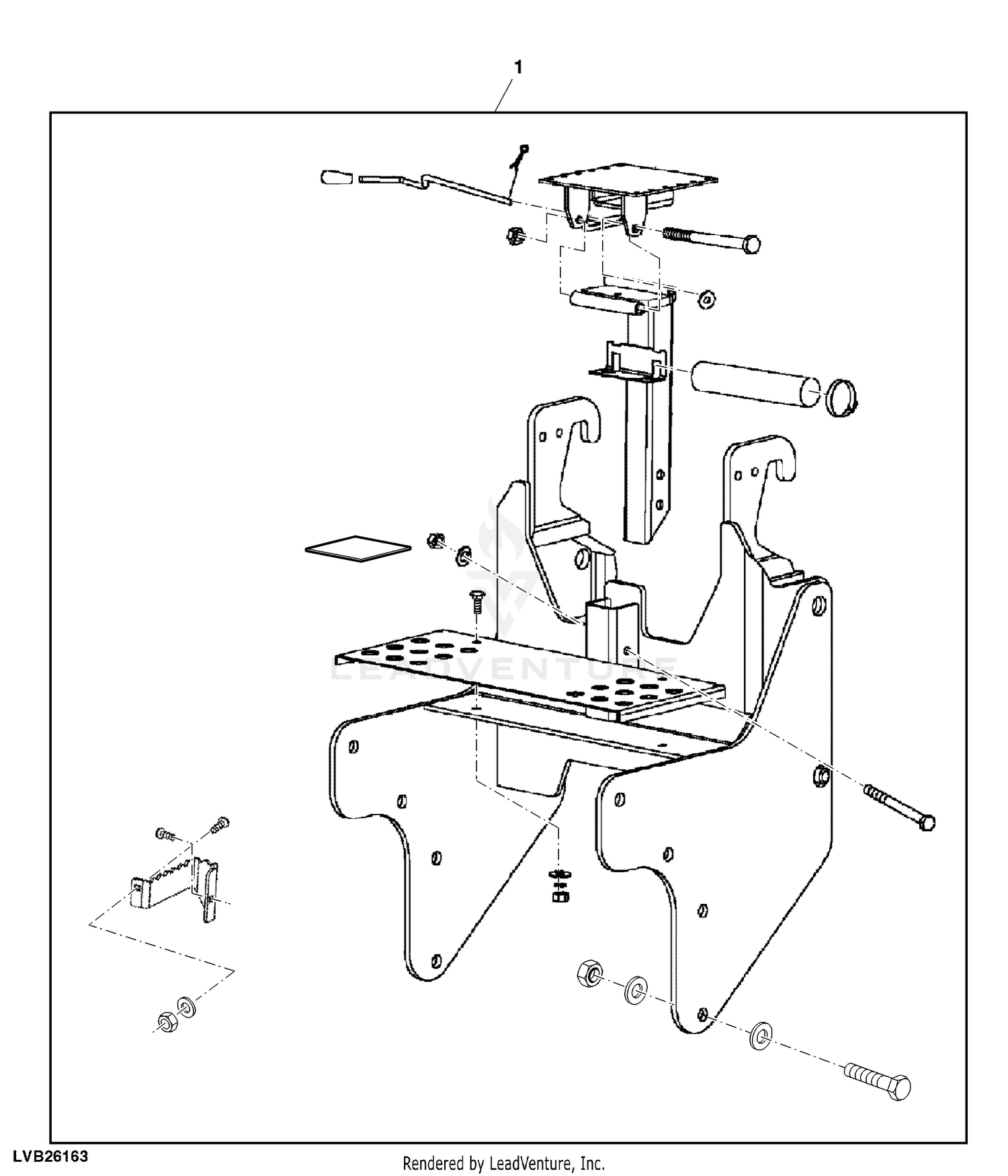 1

LEADVENTURE

LVB26163

Rendered by LeadVenture, Inc.