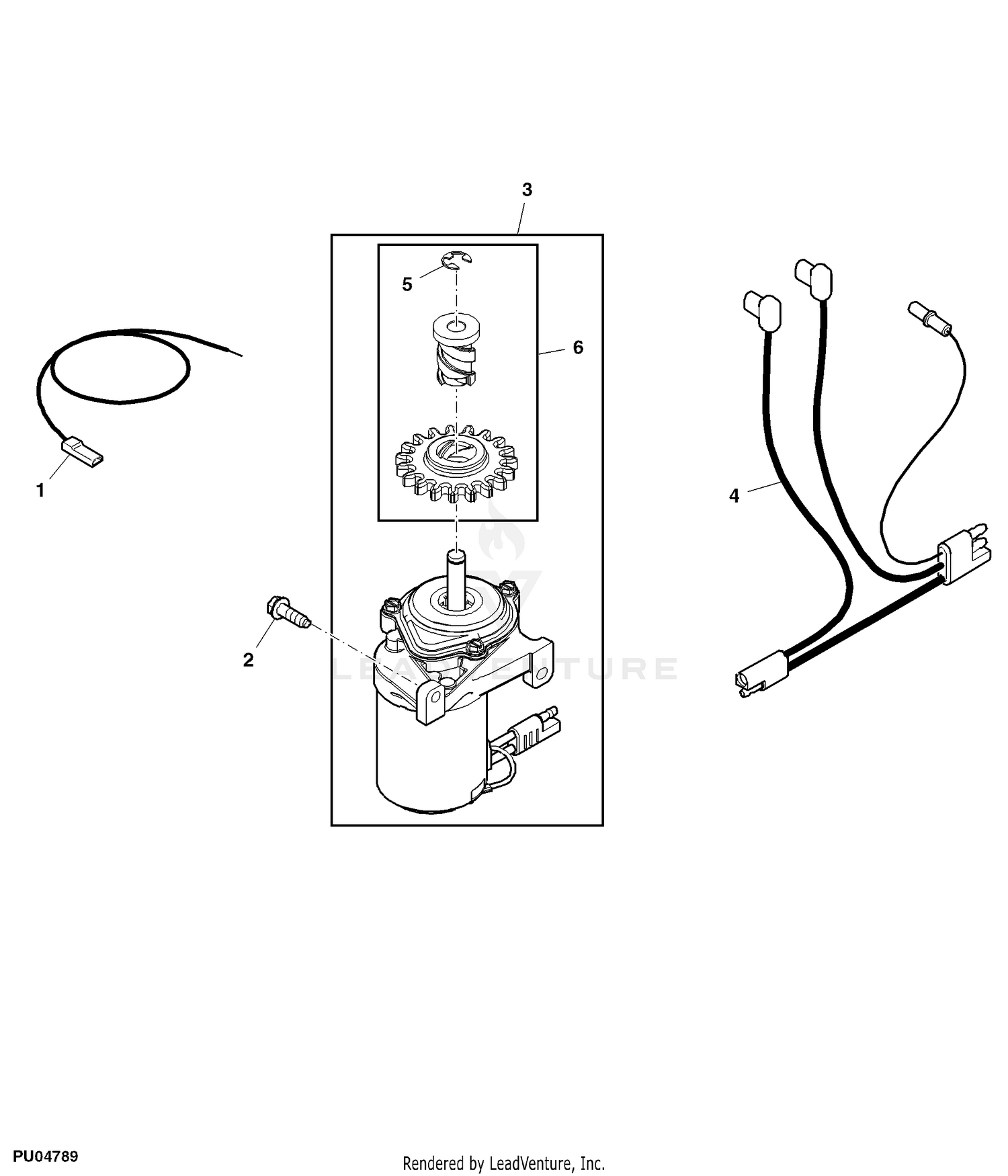 3

5

6

1

4

2

LEADVENTURE

PU04789

Rendered by LeadVenture, Inc.