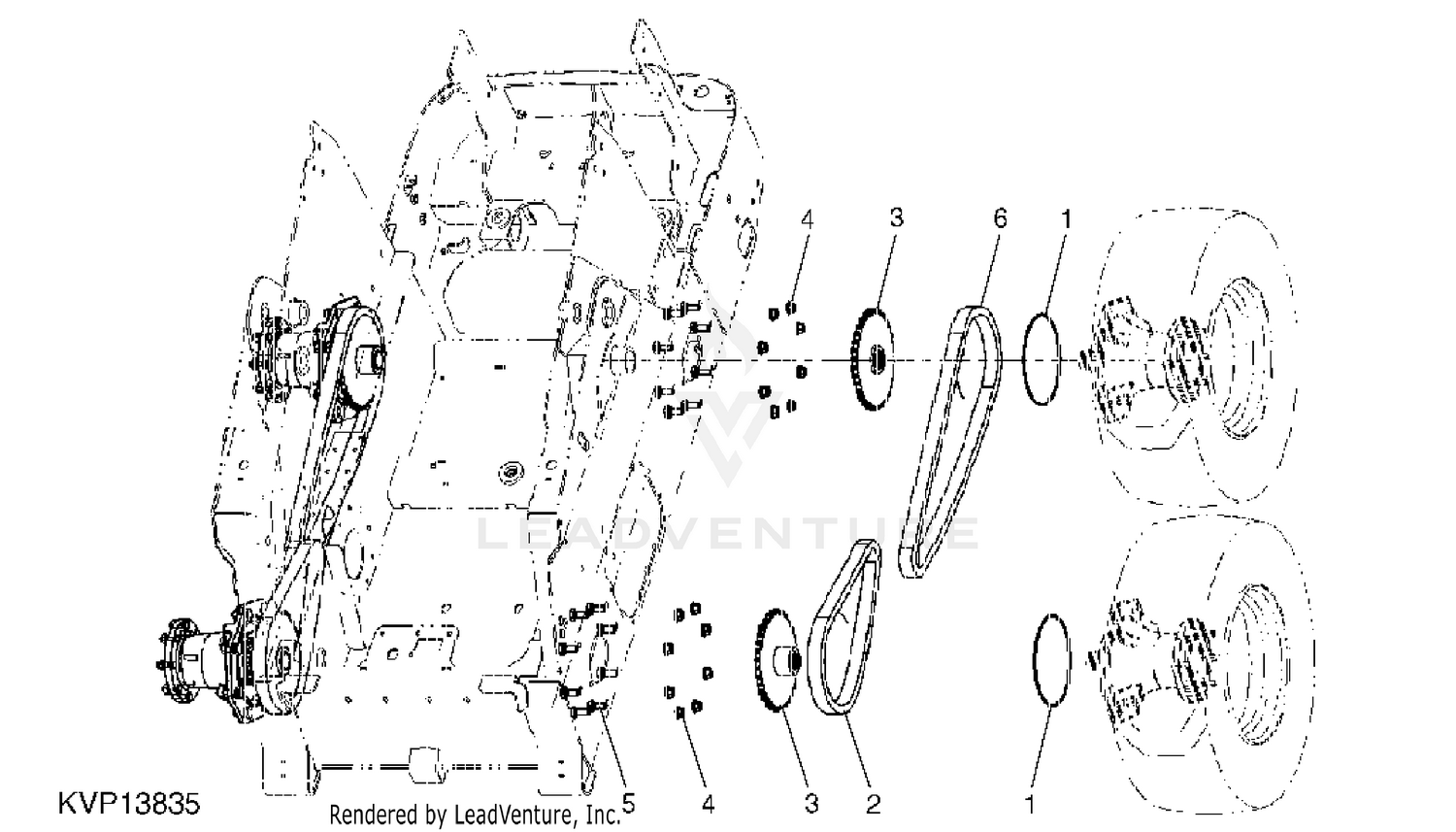 4
3
6
1
LEADVENTURE
KVP13835
Rendered by LeadVenture, Inc.
5
4
3
2
1