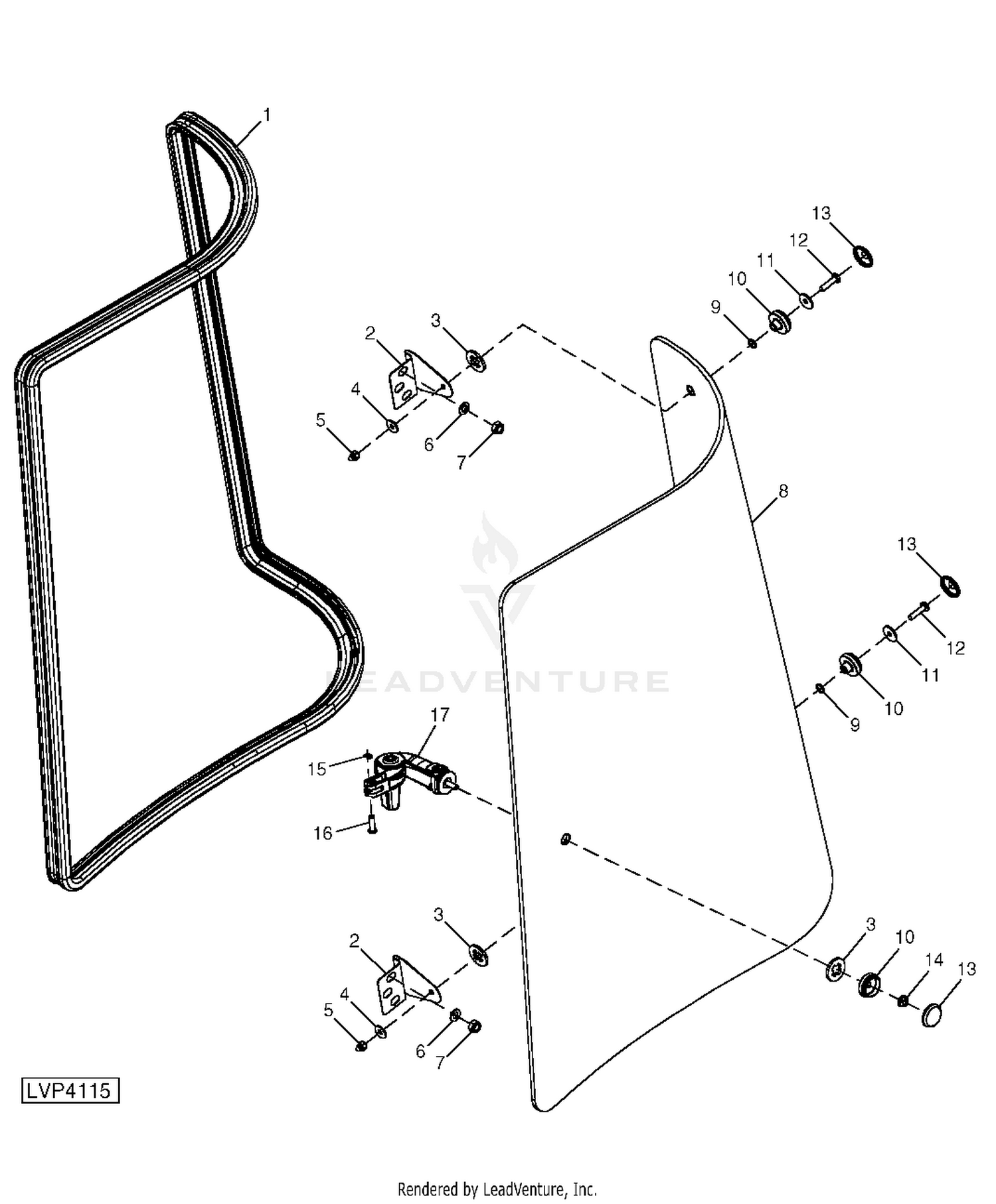 1

13
12
11
10
9
3
2
4
5
6
7

8

13
12
11
10
9

LEADVENTURE

17
15
16

3
2
4
5
6
7

3
10
14
13

LVP4115

Rendered by LeadVenture, Inc.