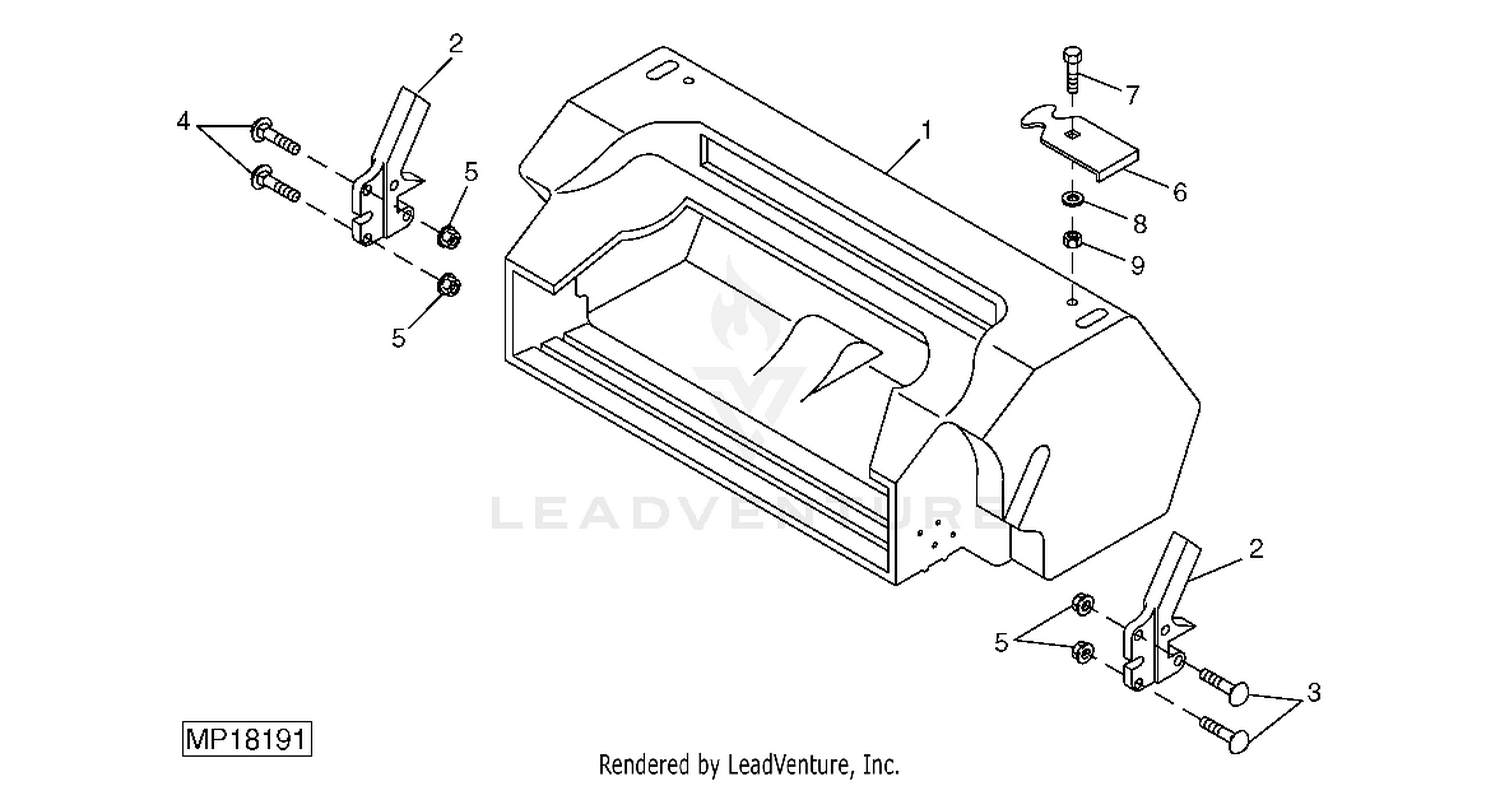 2
4
5
5
1
7
6
8
9
LEADVENTURE
2
5
3
MP18191
Rendered by LeadVenture, Inc.