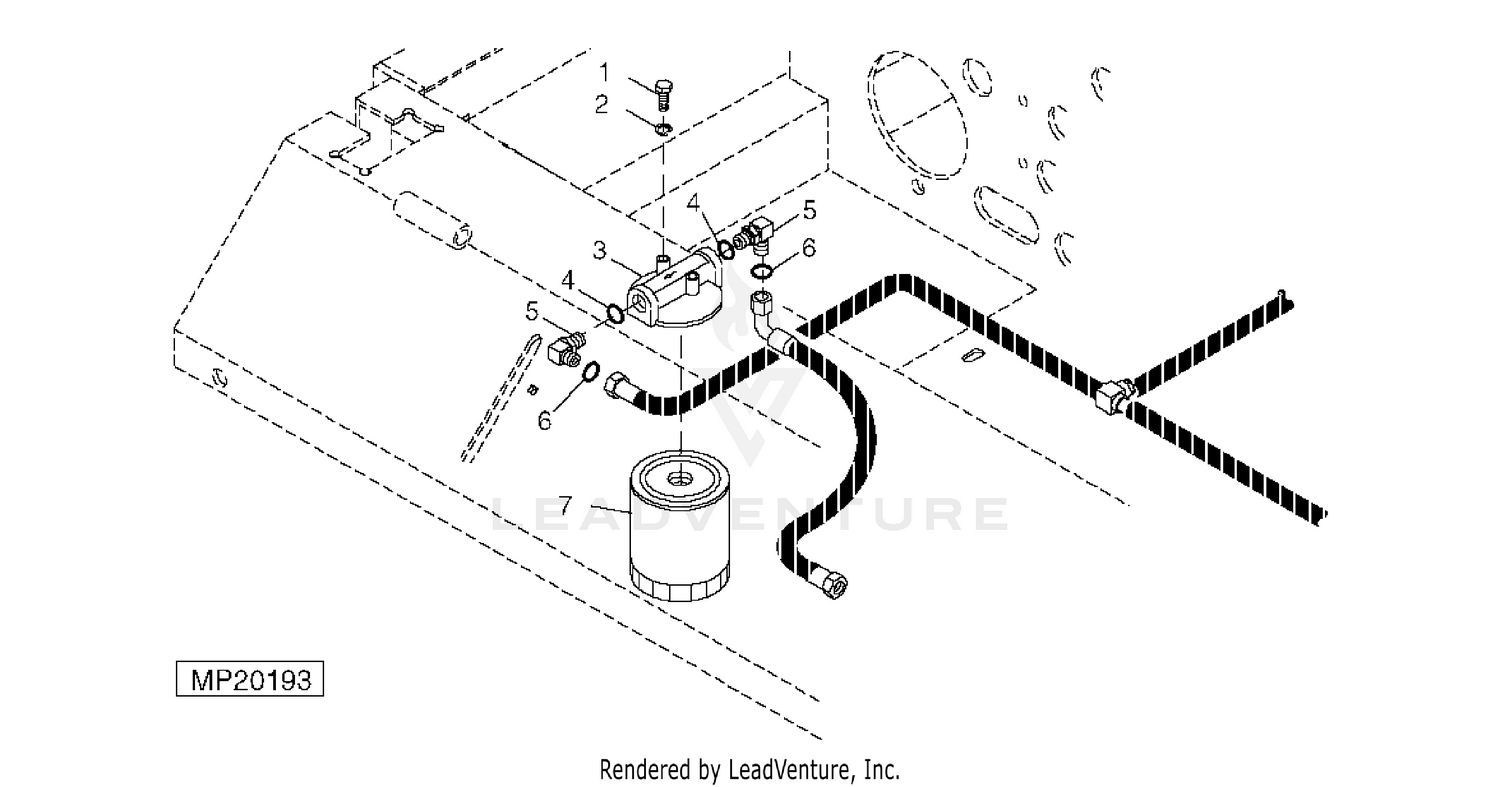 1
2
4
5
3
6
4
5
6
7
LEADVENTURE
MP20193
Rendered by LeadVenture, Inc.