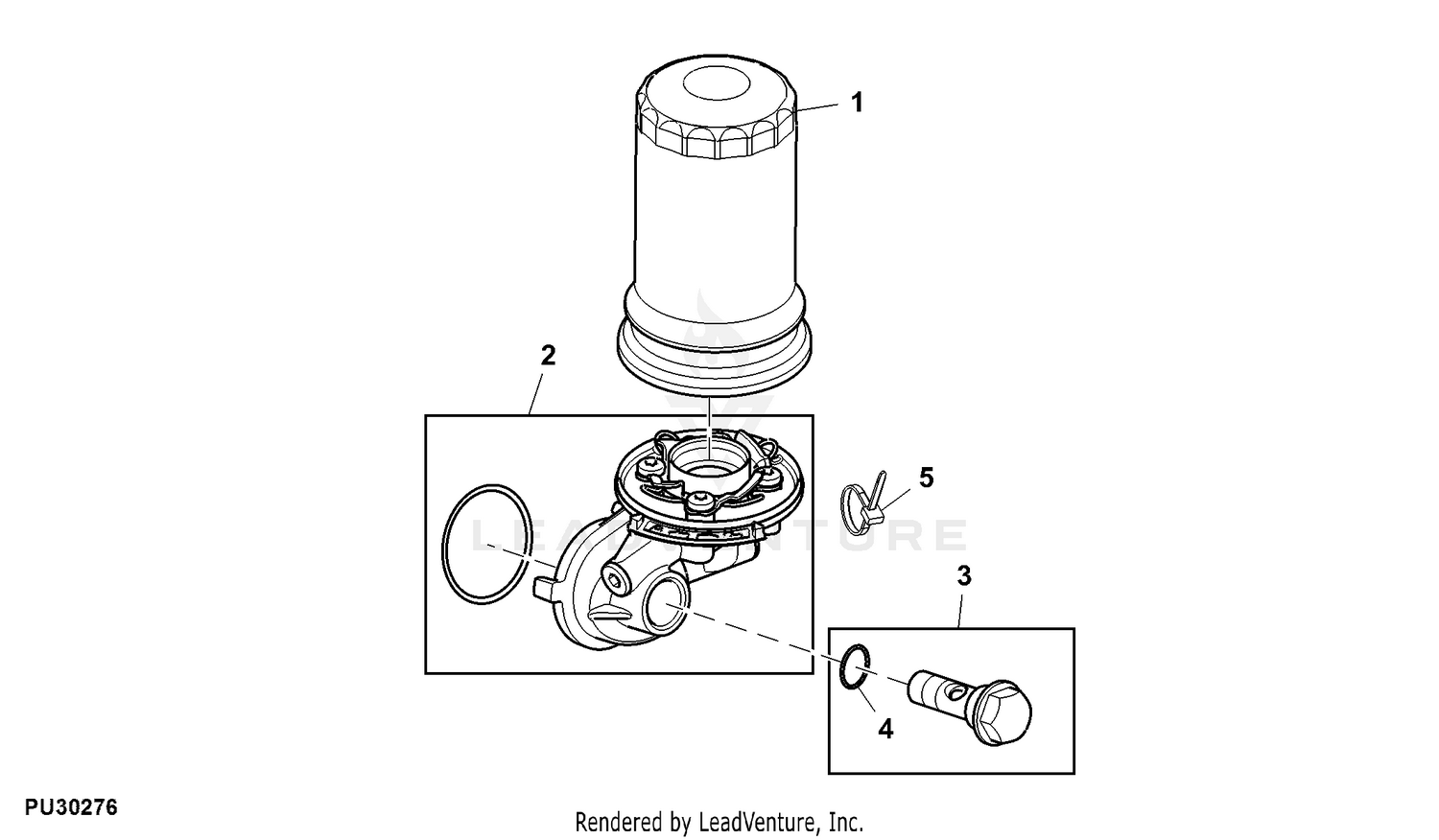 1
2
5
LEADVENTURE
3
4
PU30276
Rendered by LeadVenture, Inc.