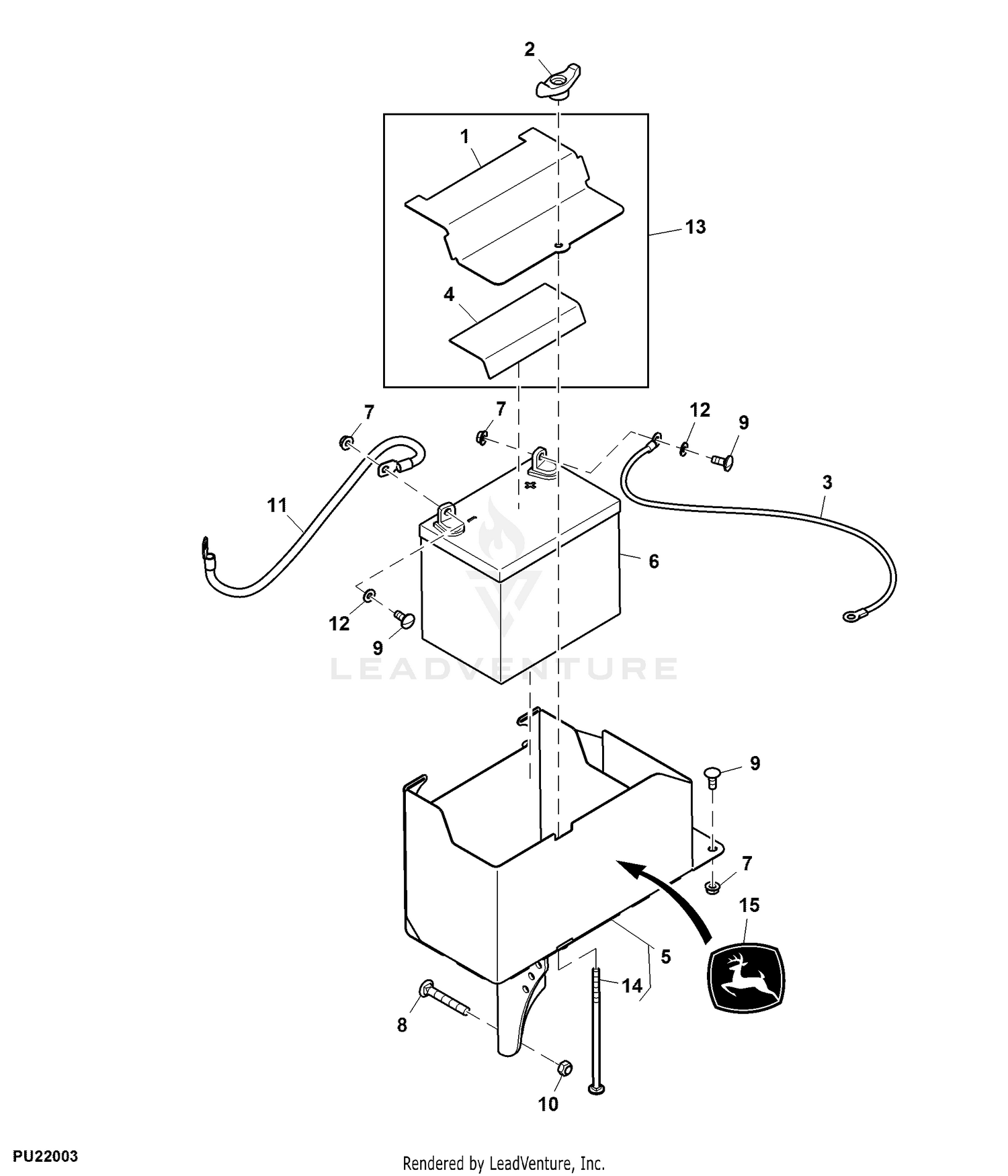 2
1
13
4
7
7
12
9
3
11
6
12
9
LEADVENTURE
9
7
15
5
14
8
10
PU22003
Rendered by LeadVenture, Inc.