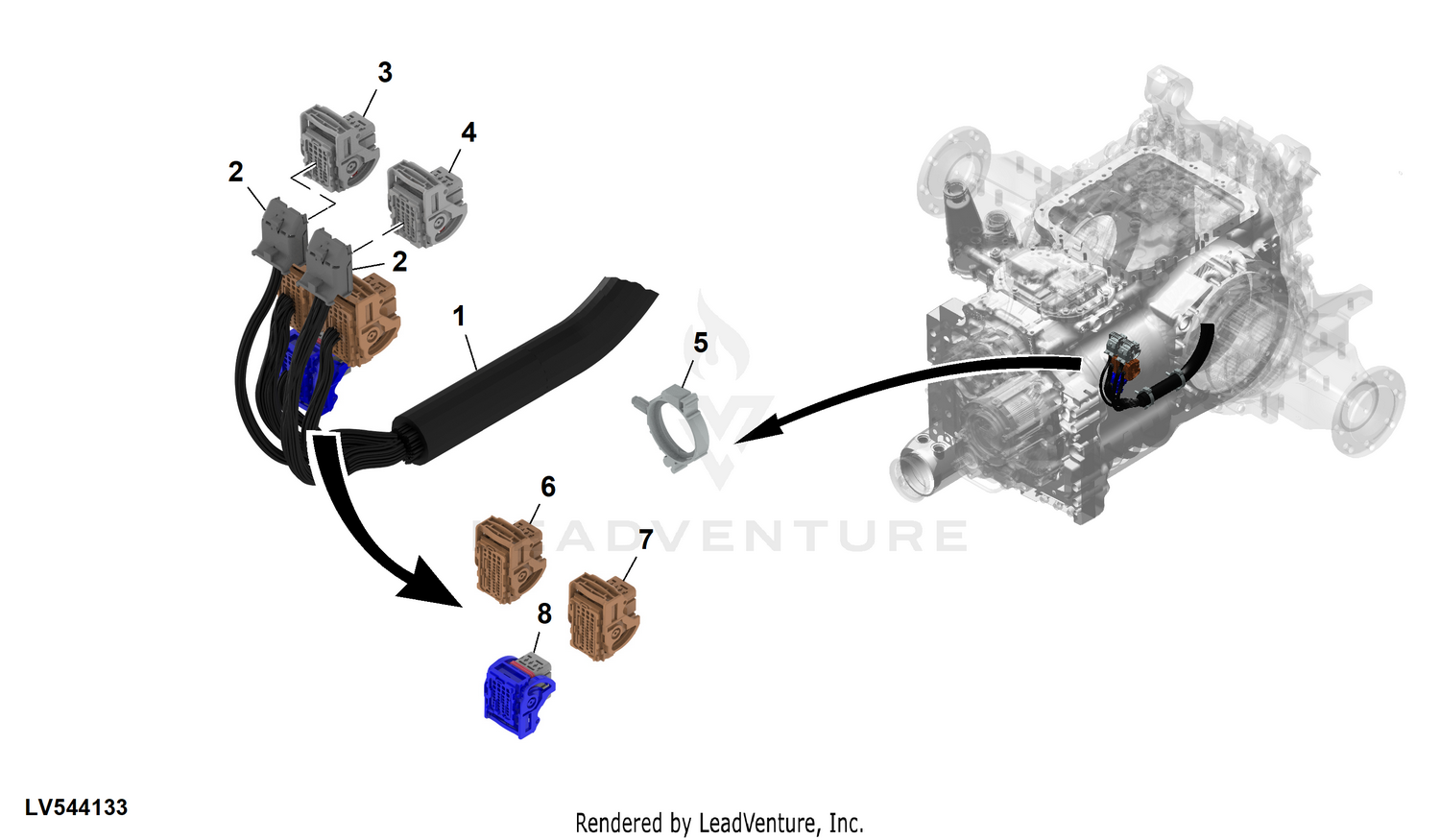 3
4
2
2
1
5
6
7
8
LEADVENTURE
LV544133
Rendered by LeadVenture, Inc.