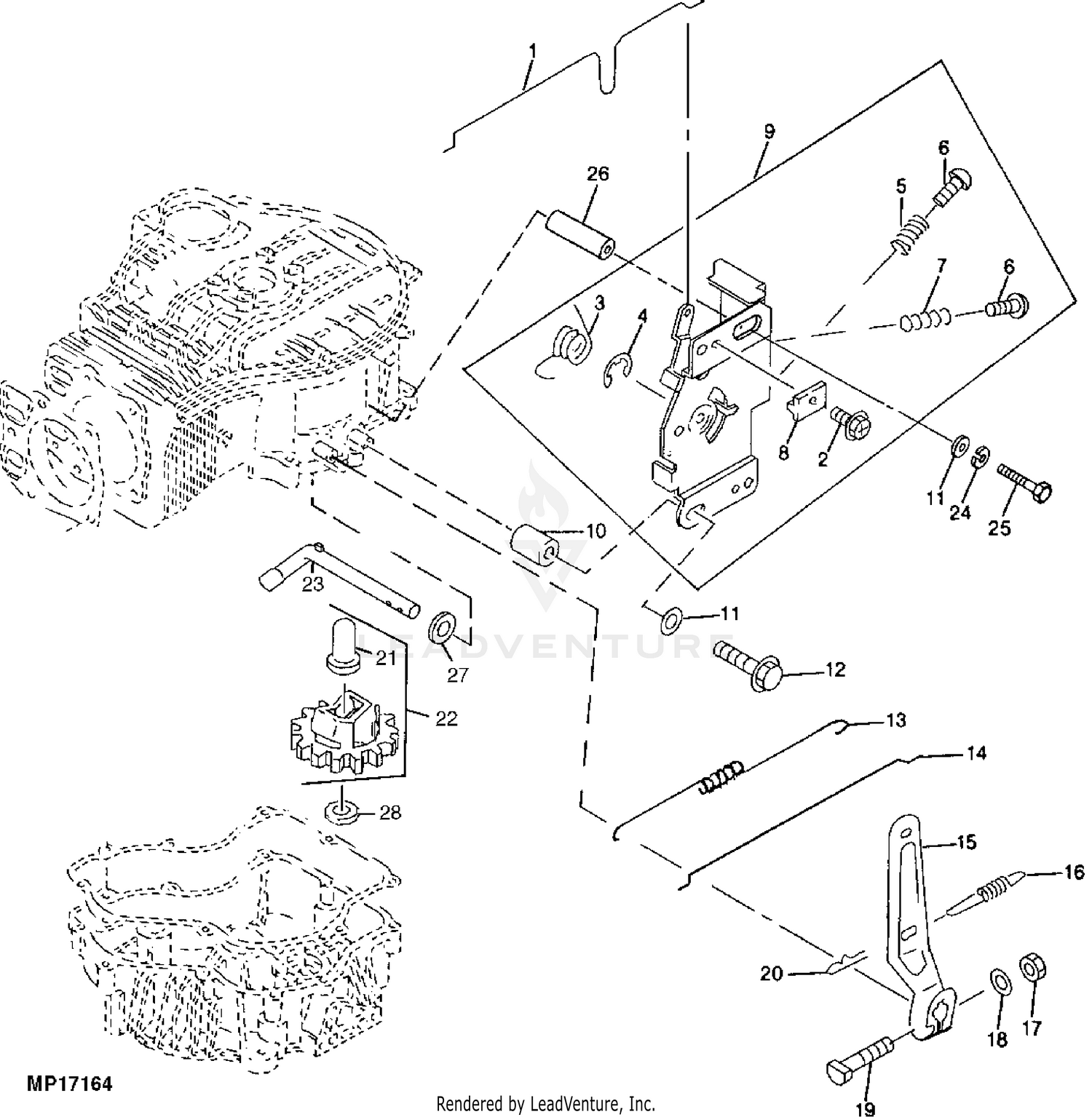 1
9
26
6
5
7
6
3
4
8
2
11
24
25
10
23
11
21
27
12
22
13
14
28
15
16
20
18
17
19
LEADVENTURE
MP17164
Rendered by LeadVenture, Inc.