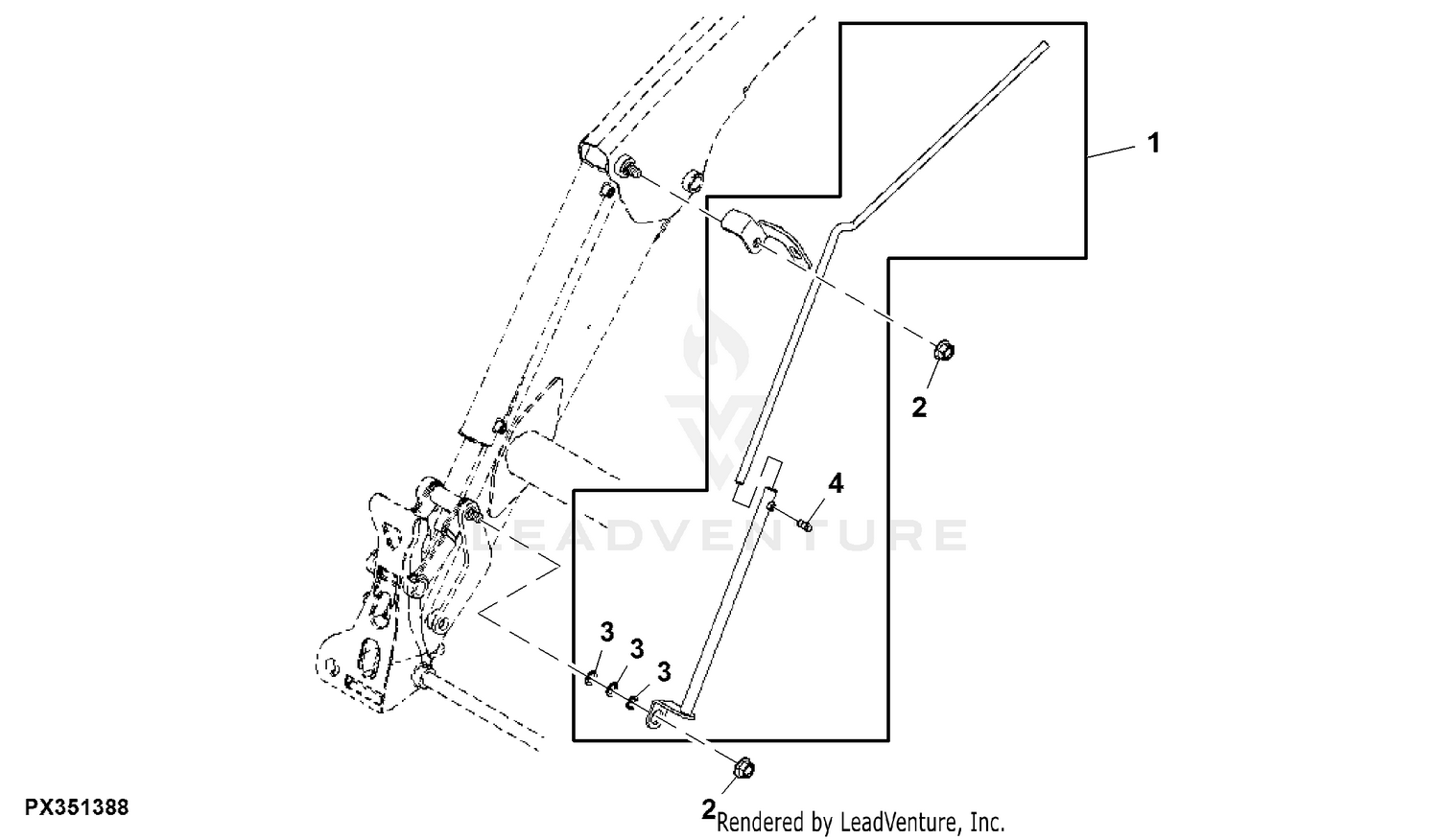 1

2

4

LEADVENTURE

3
3
3

2

PX351388

Rendered by LeadVenture, Inc.