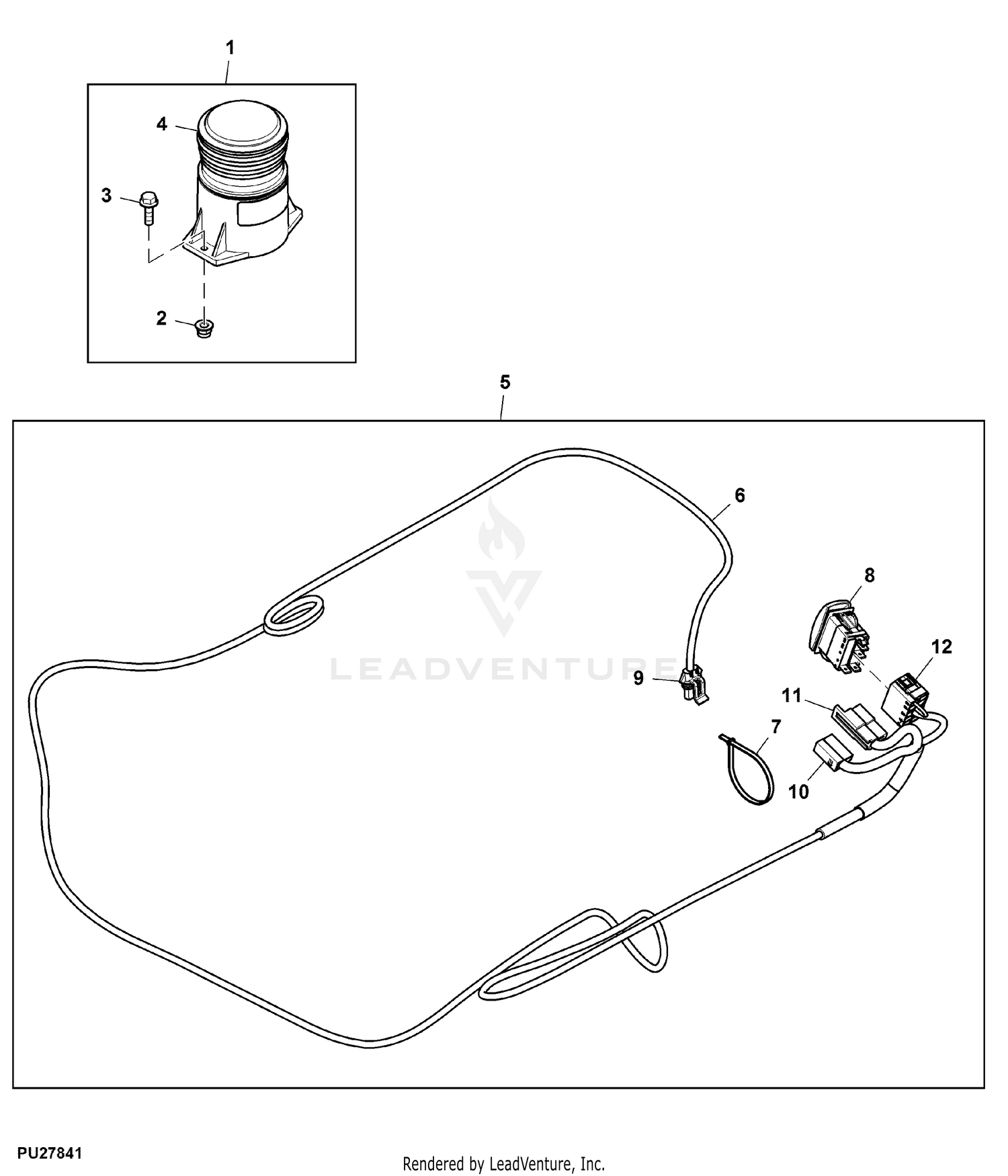 1
4
3
2
5
6
LEADVENTURE
8
12
9
11
7
10

PU27841

Rendered by LeadVenture, Inc.