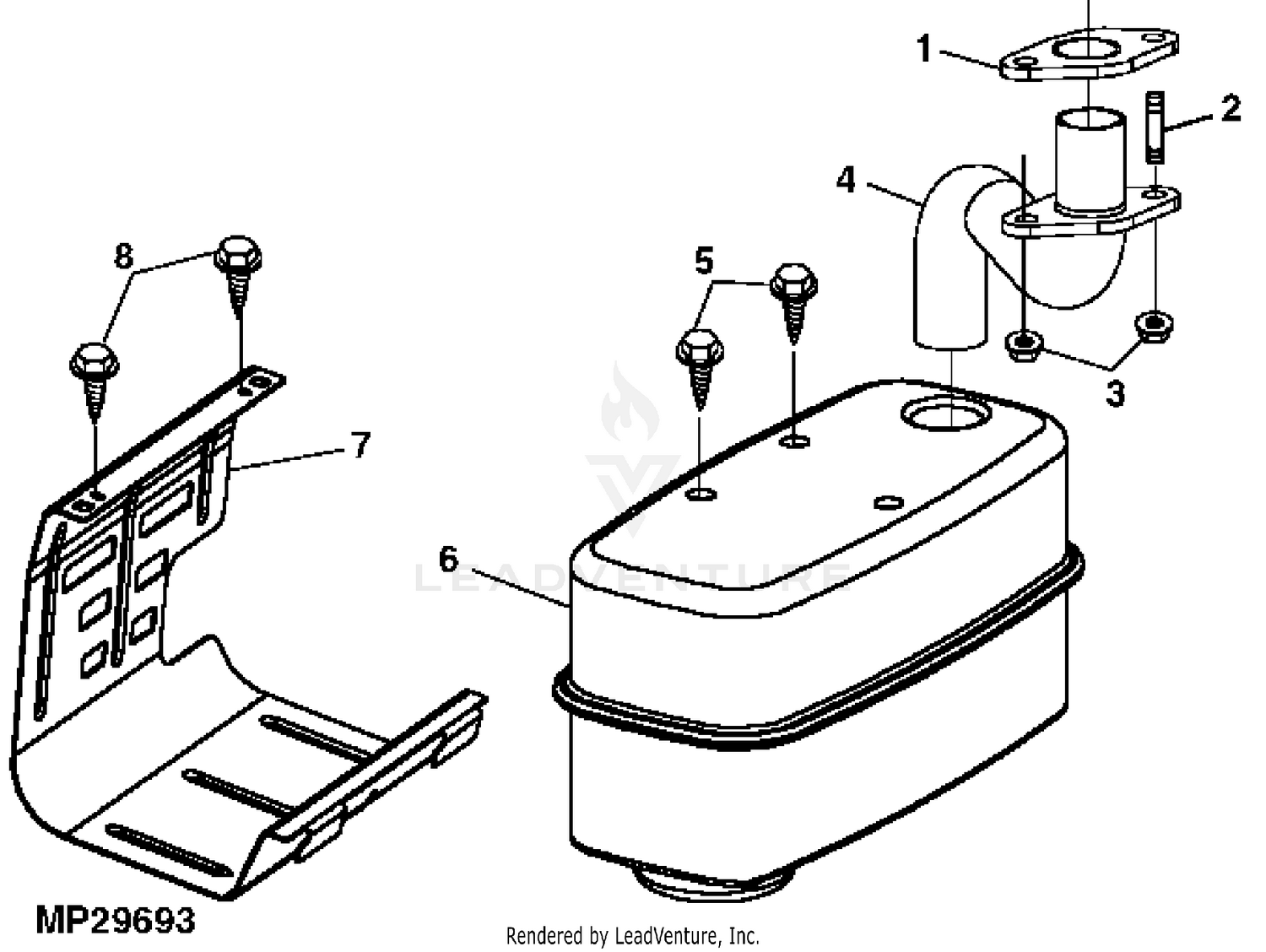 1
2
4
8
5
3
7
6
LEADVENTURE
MP29693
Rendered by LeadVenture, Inc.