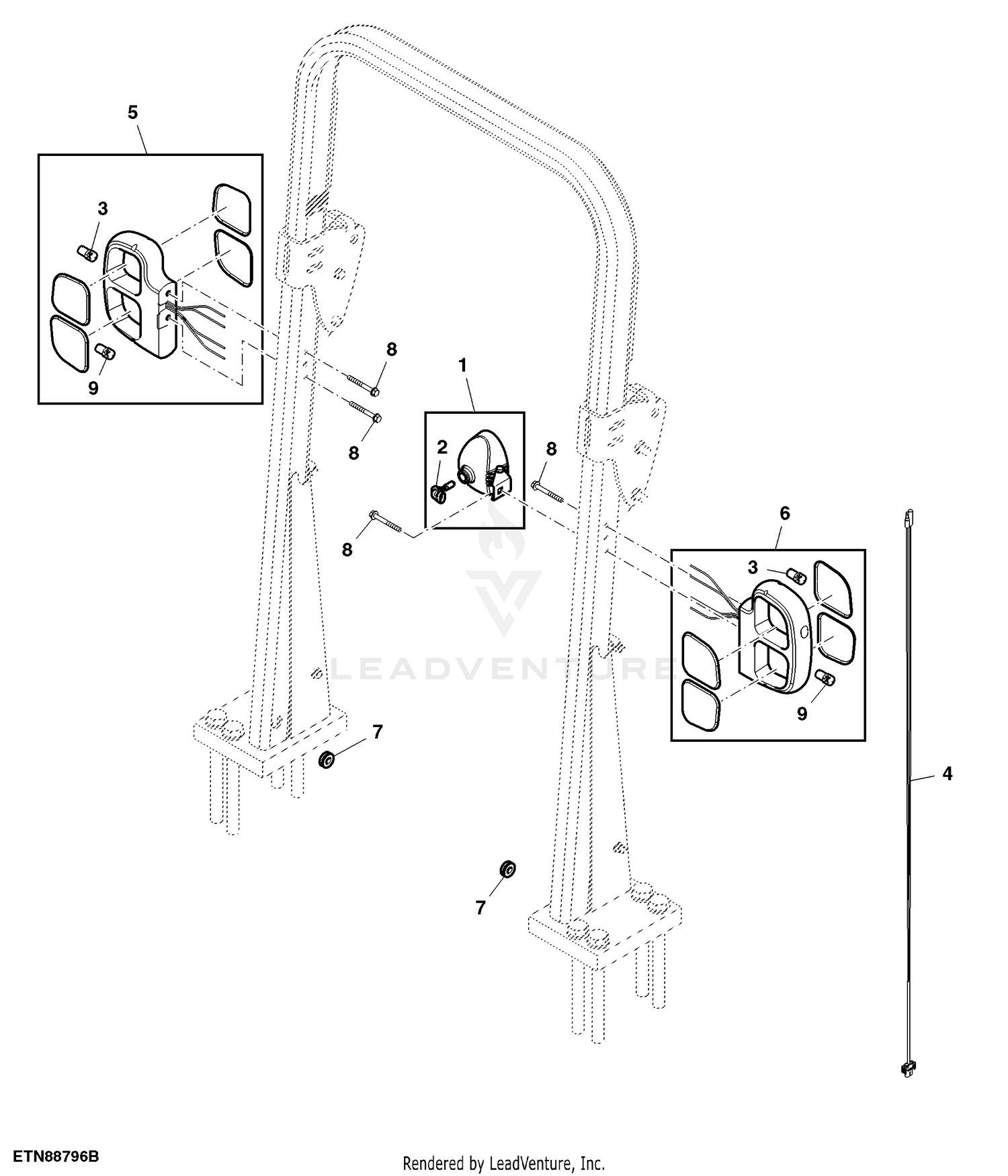 5

3

9

8

8

1

2

8

8

6

3

9

LEADVENTURE

7

7

4

ETN88796B

Rendered by LeadVenture, Inc.