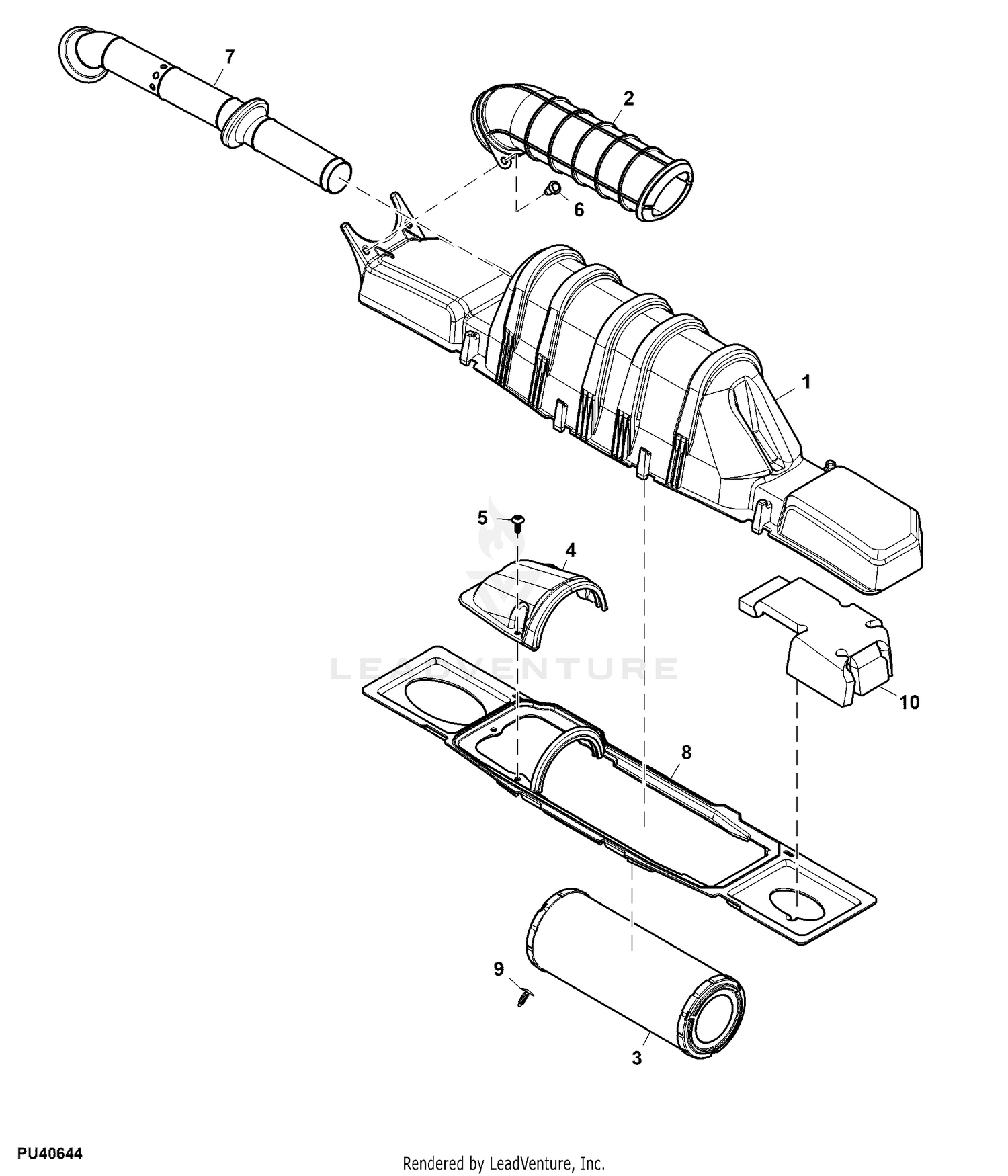 7
2
6
1
5
4
LEADVENTURE
10
8
9
3
PU40644
Rendered by LeadVenture, Inc.