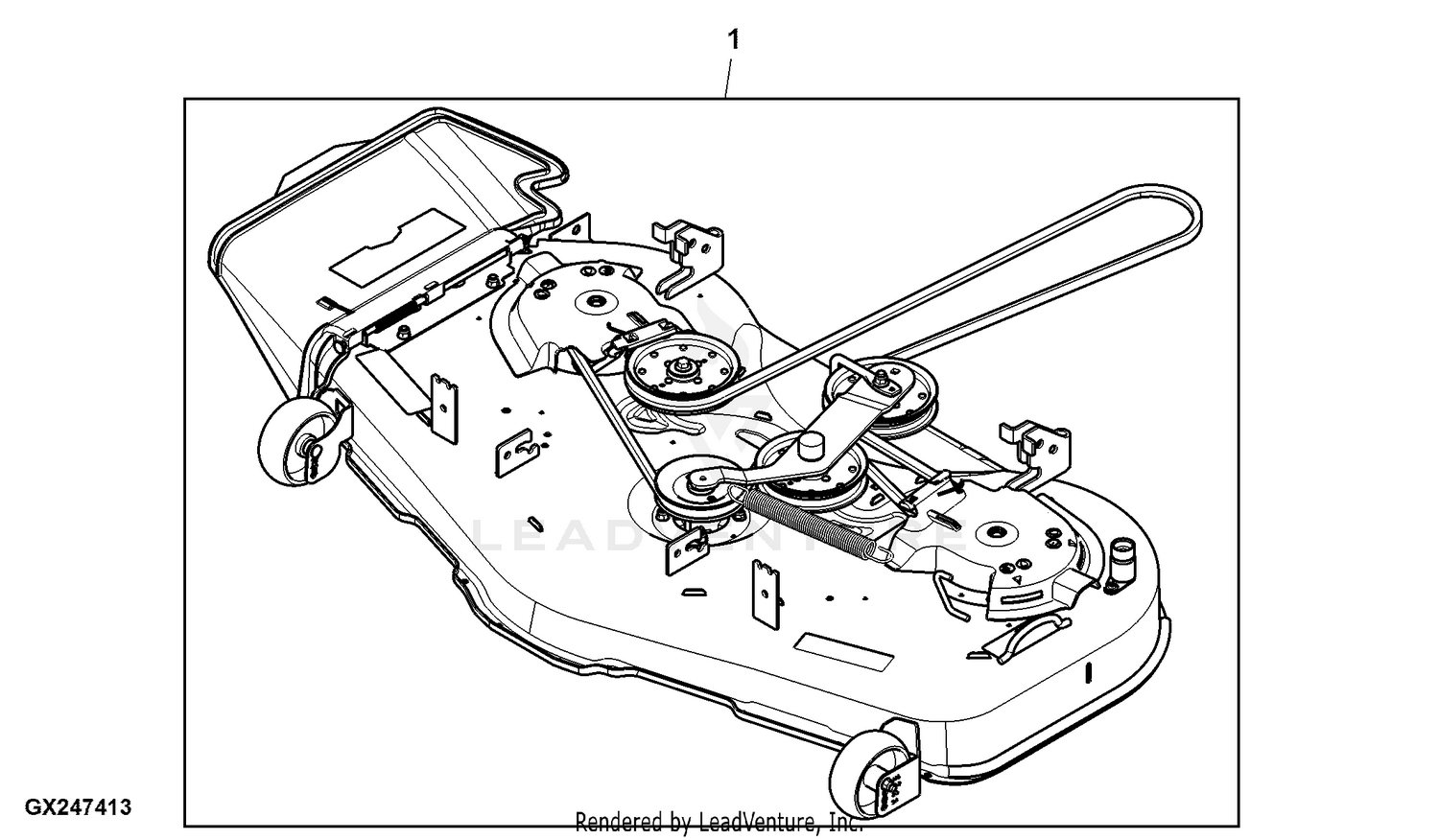 1

LEADVENTURE

GX247413

Rendered by LeadVenture, Inc.