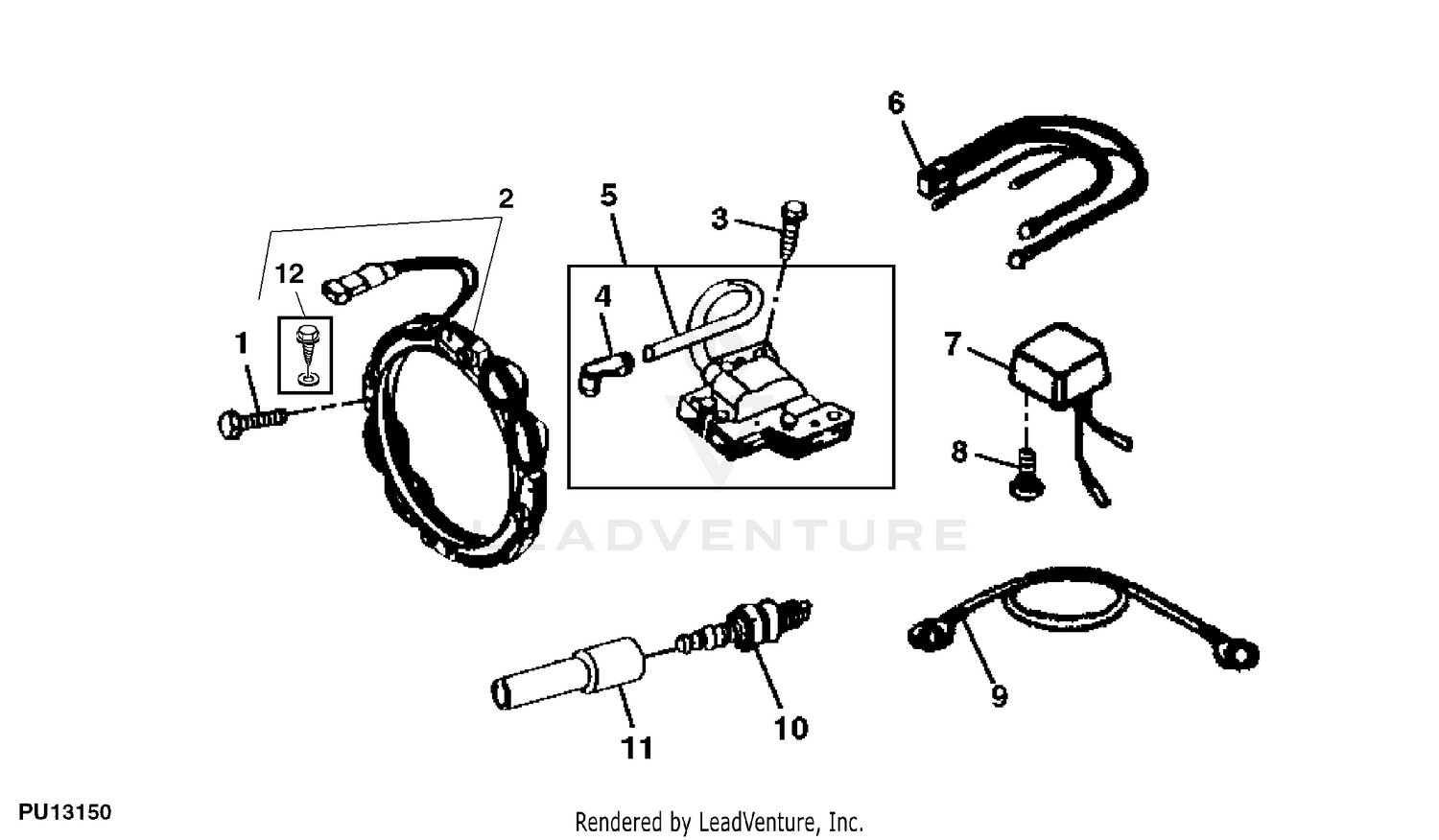 6
2
5
3
12
4
1
7
8
LEADVENTURE
9
10
11
PU13150
Rendered by LeadVenture, Inc.