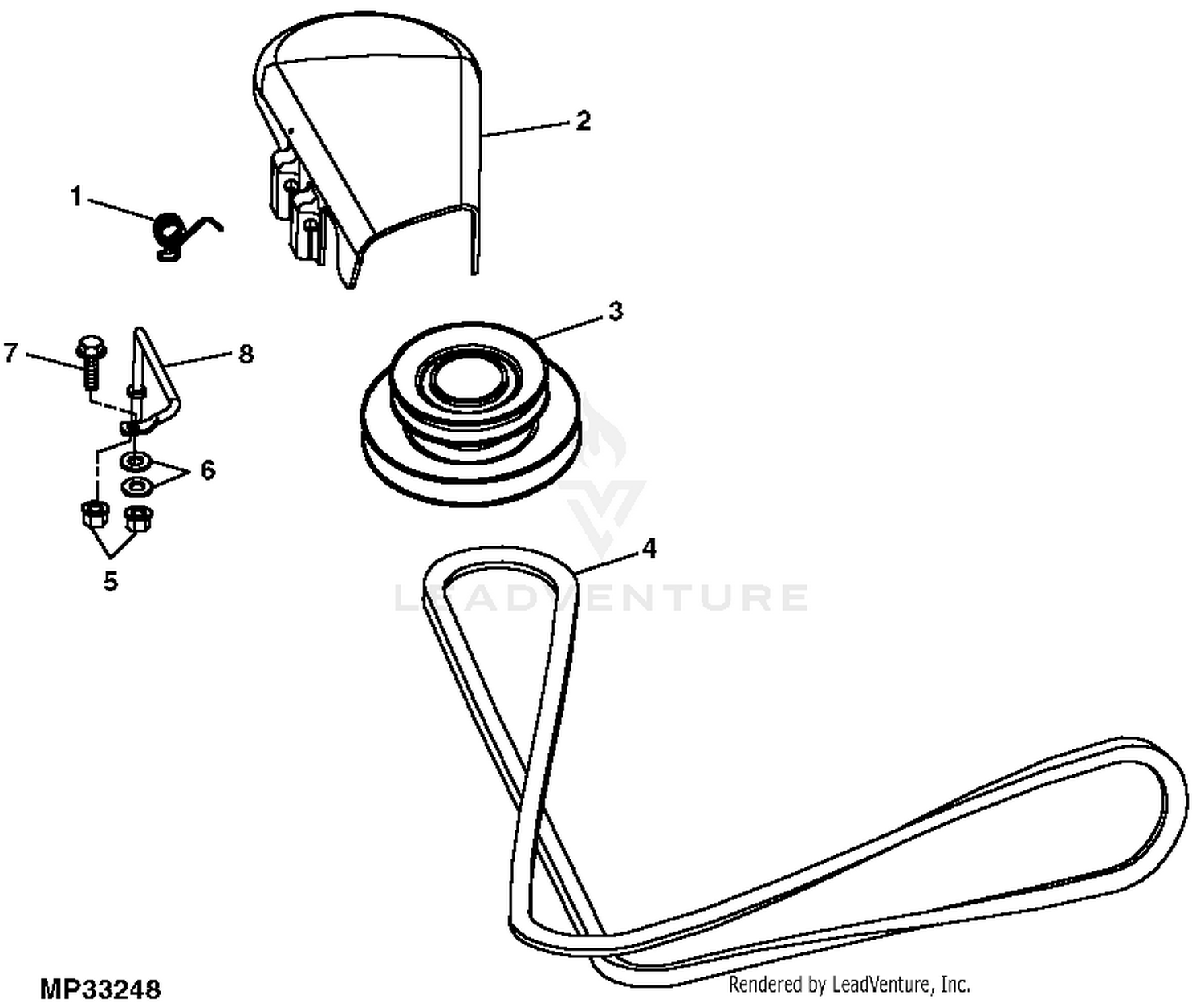 2

1

3

7

8

6

5

4

LEADVENTURE

MP33248

Rendered by LeadVenture, Inc.