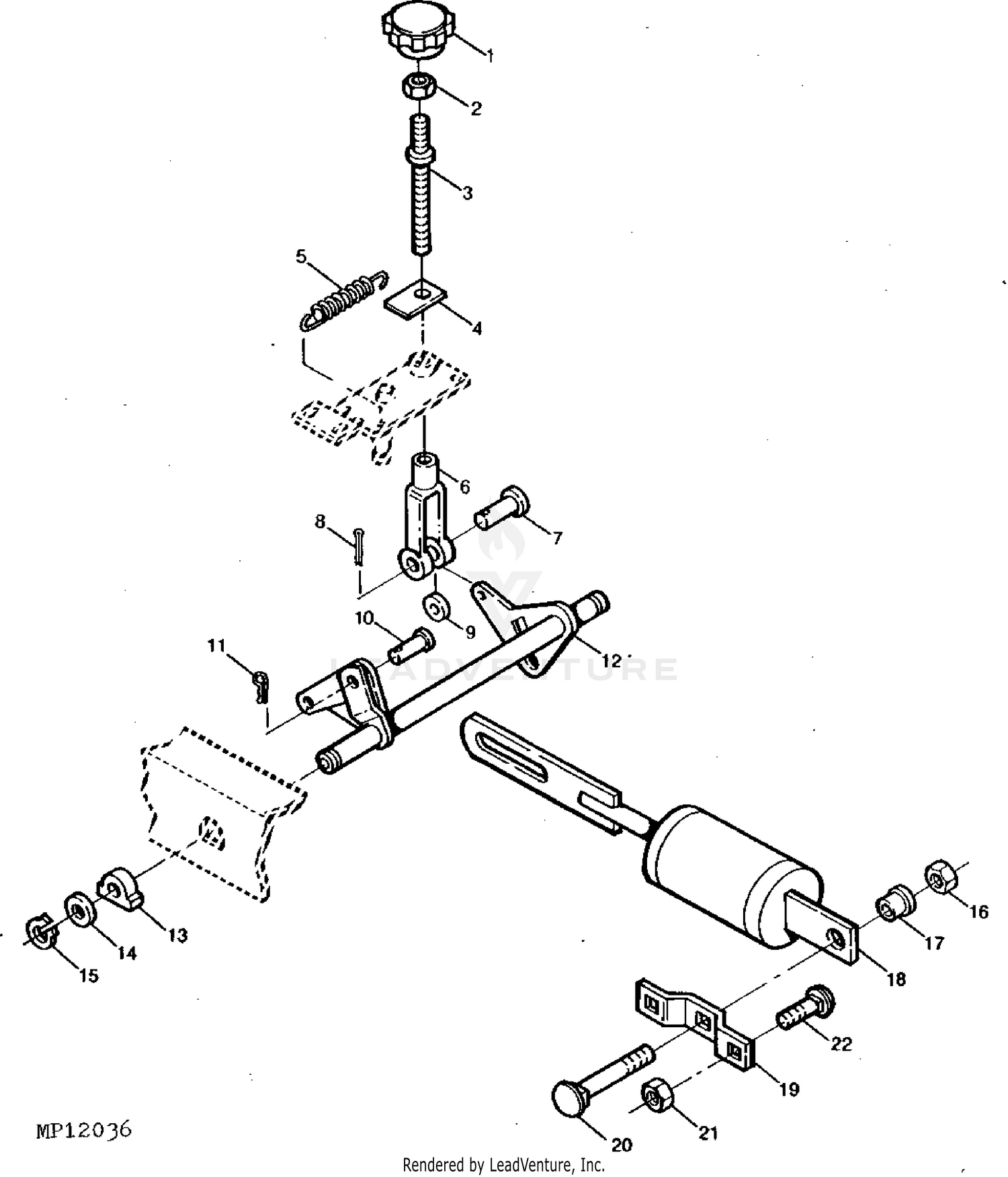 1
2
3
5
4
6
7
8
9
10
11
12
LEADVENTURE
13
14
15
16
17
18
19
20
21
22
MP12036
Rendered by LeadVenture, Inc.