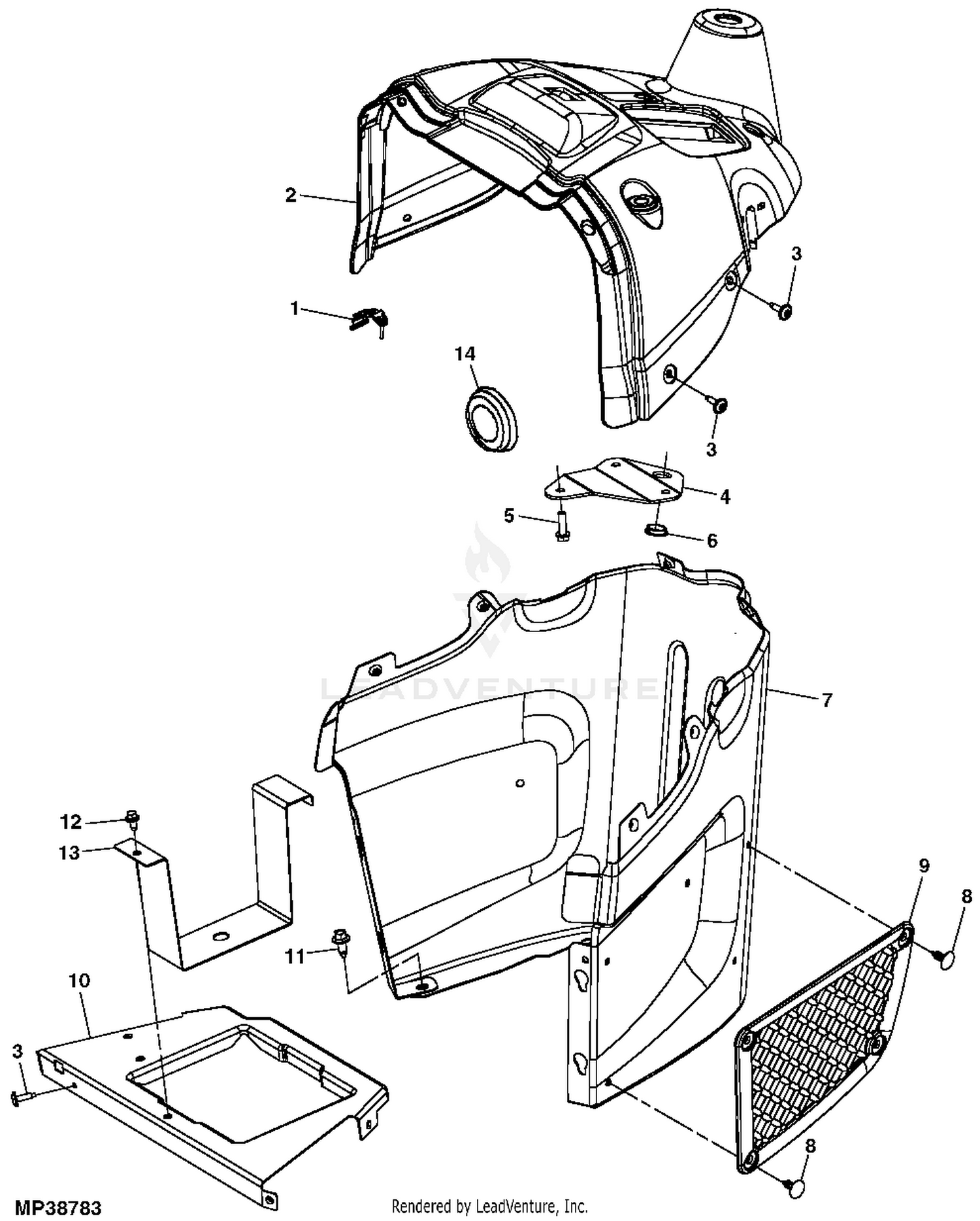 2
3
1
14
3
4
5
6
LEADVENTURE
7
12
13
9
8
11
10
3
8
MP38783
Rendered by LeadVenture, Inc.