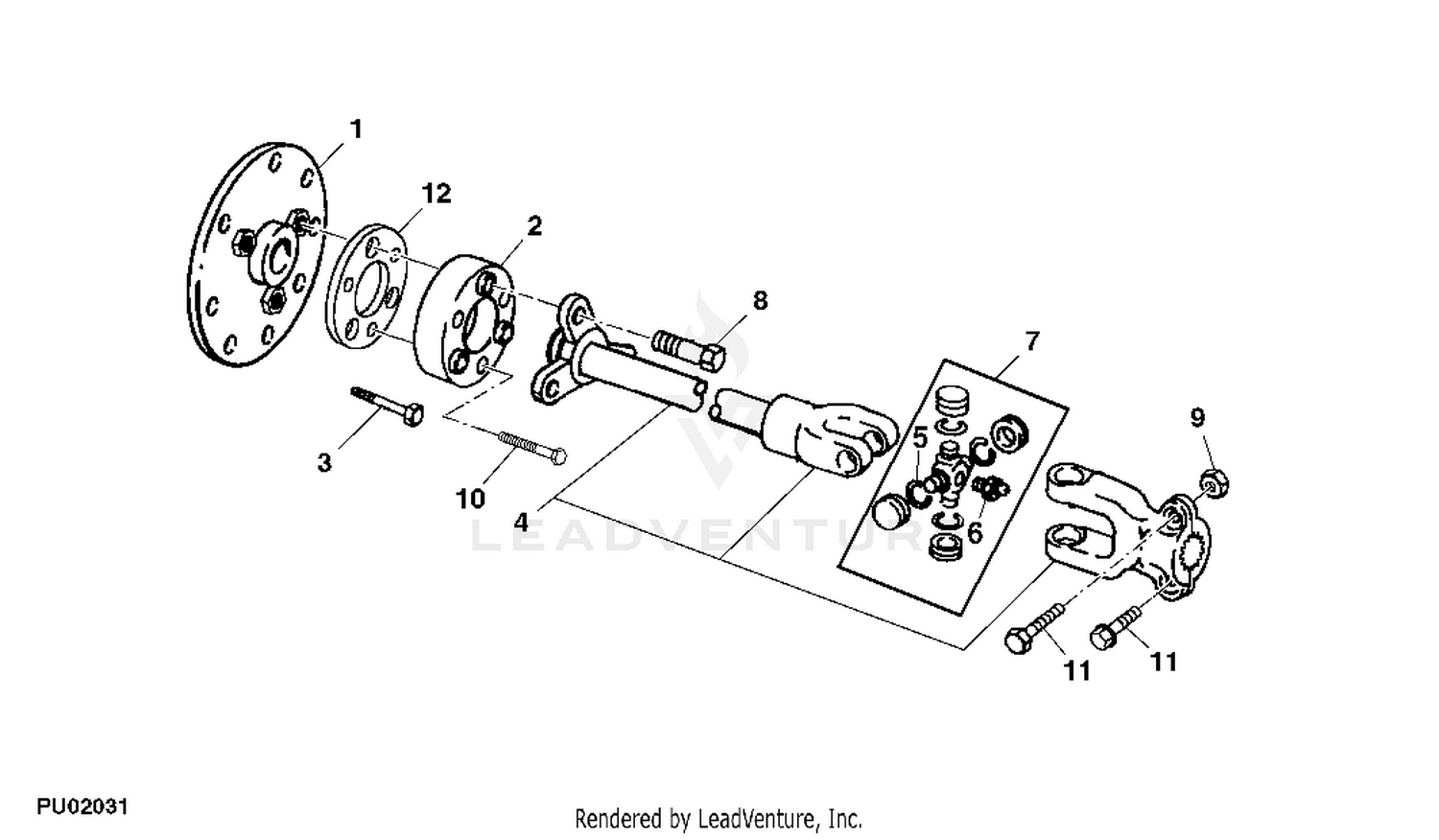 1
12
2
8
7
3
10
4
5
6
9
11
11
LEADVENTURE
PU02031
Rendered by LeadVenture, Inc.