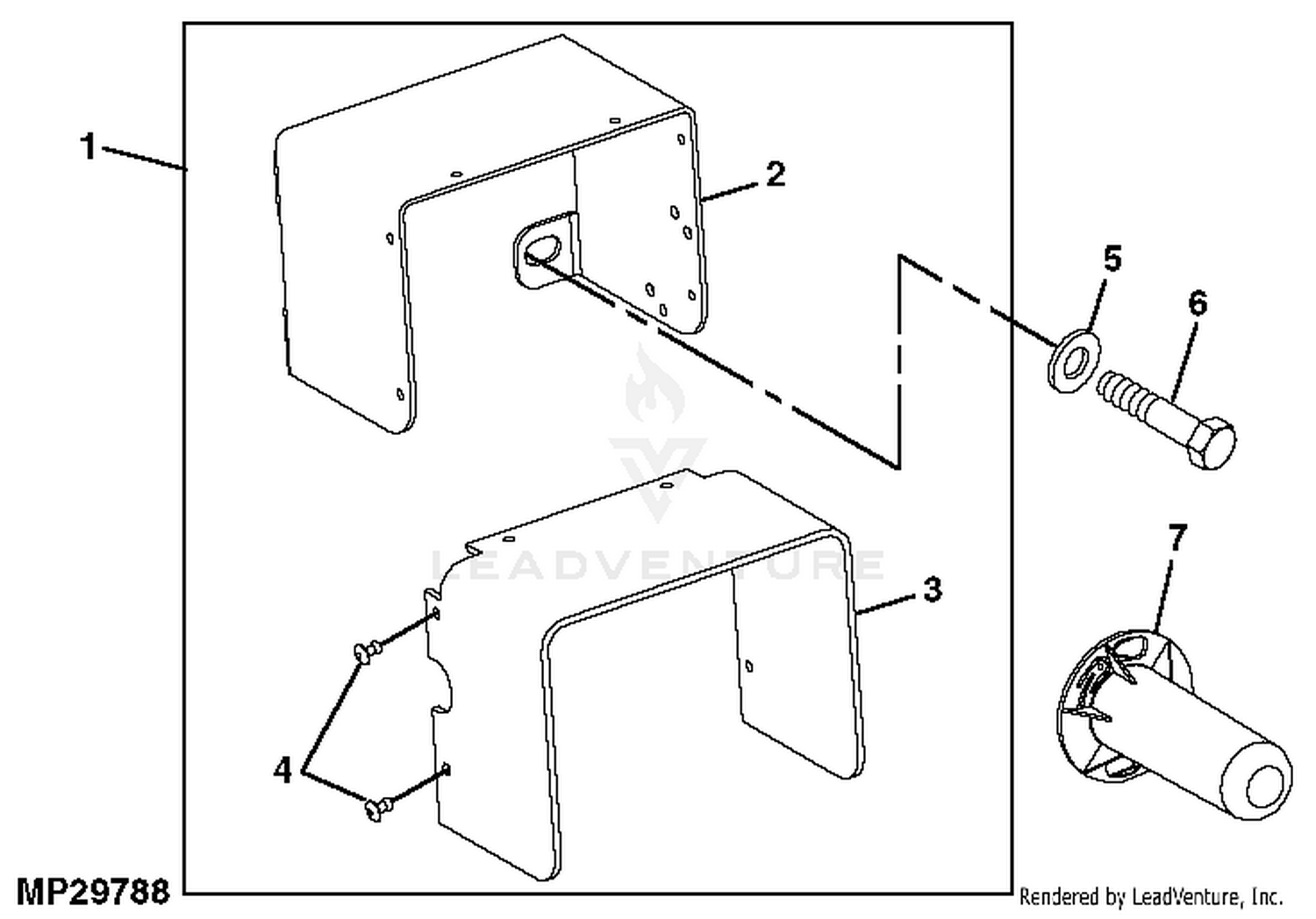 1
2
5
6
LEADVENTURE
3
7
4
MP29788
Rendered by LeadVenture, Inc.