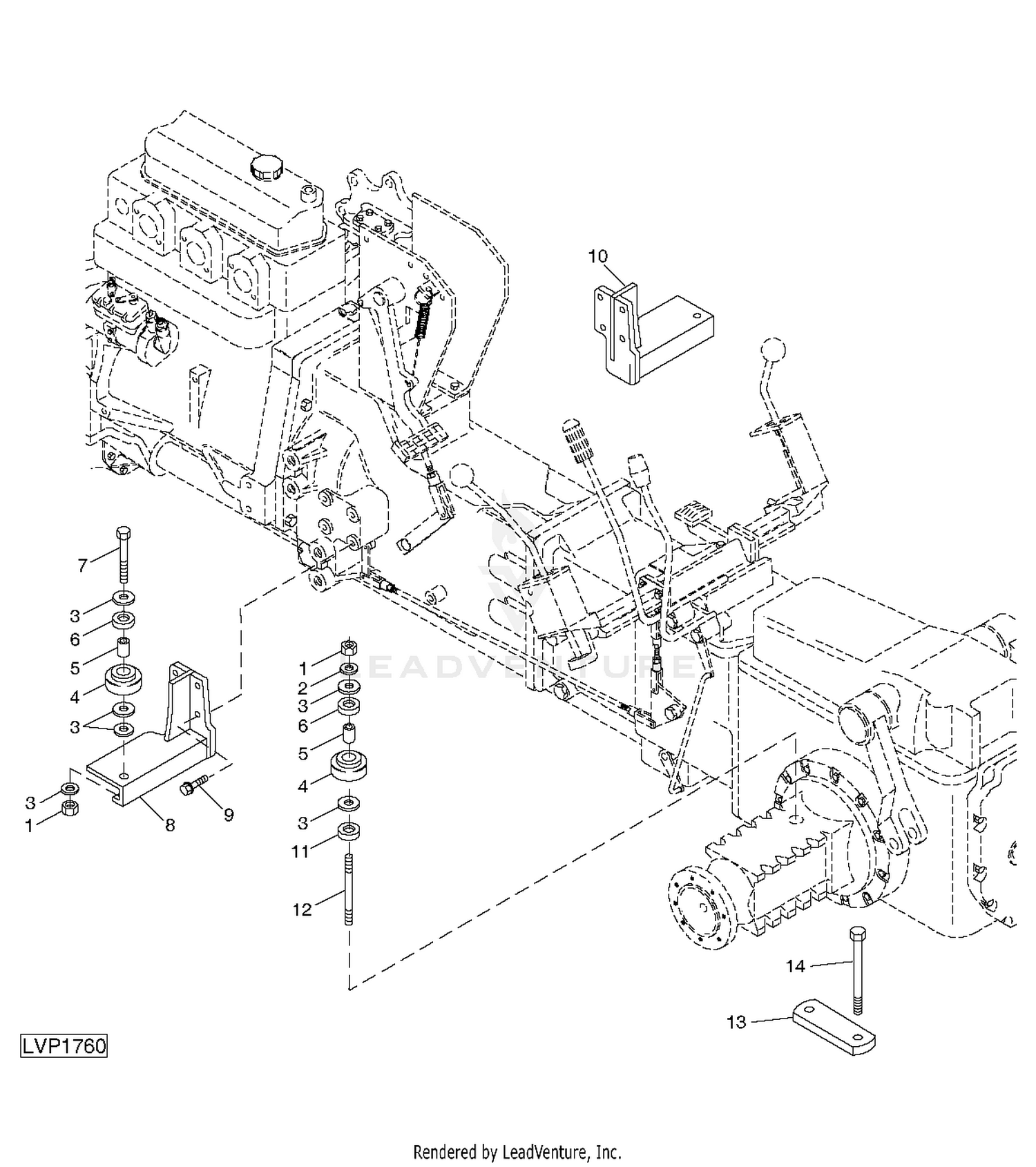 10

7
3
6
5
4
3
3
1
8
9

1
2
3
6
5
4
3
11
12

LEADVENTURE

14
13

LVP1760

Rendered by LeadVenture, Inc.