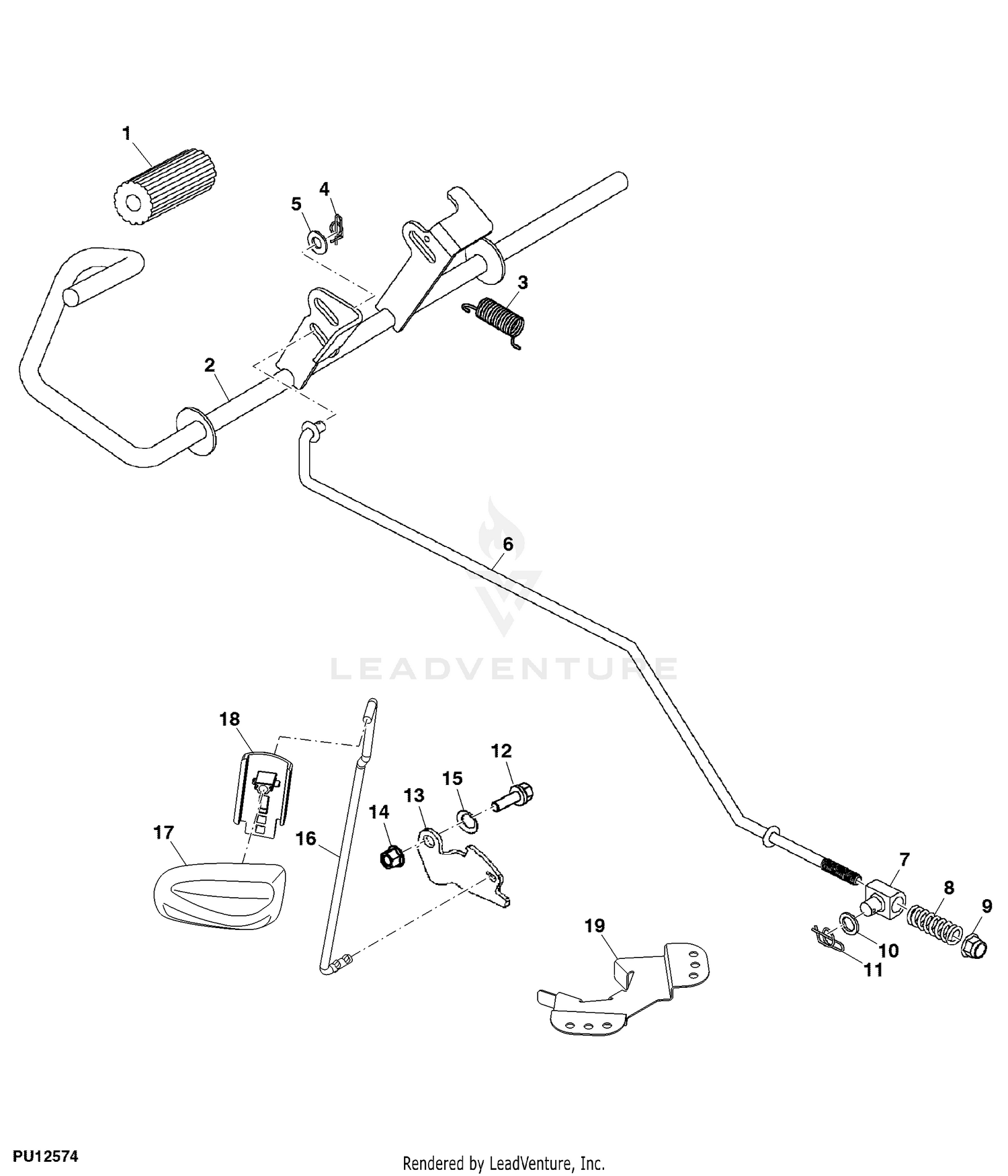 1
4
5
3
2
6
LEADVENTURE
18
12
15
13
14
17
16
7
8
9
10
11
19
PU12574
Rendered by LeadVenture, Inc.