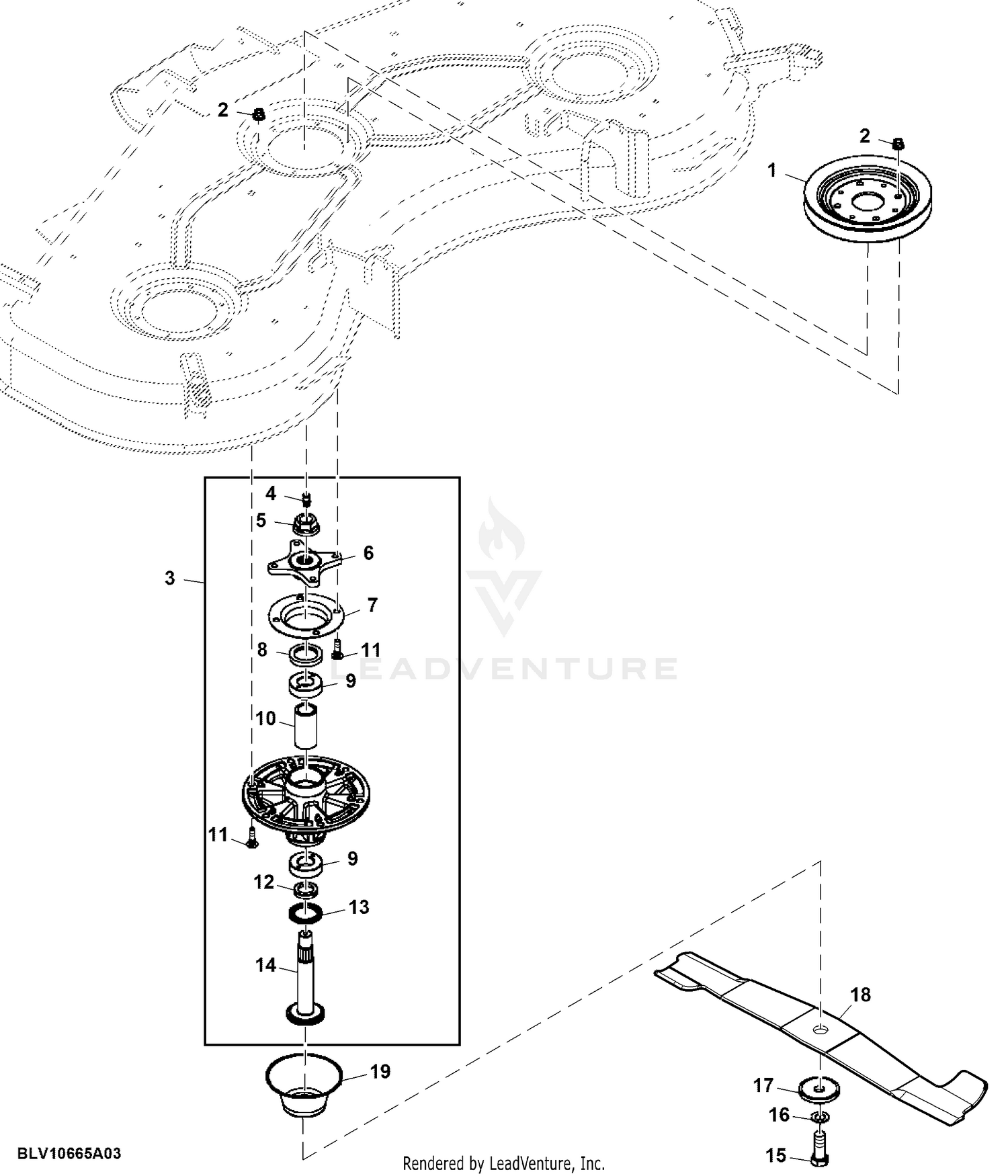 2
2
1
4
5
6
3
7
8
11
LEADVENTURE
9
10
11
9
12
13
14
18
19
17
16
15
BLV10665A03
Rendered by LeadVenture, Inc.