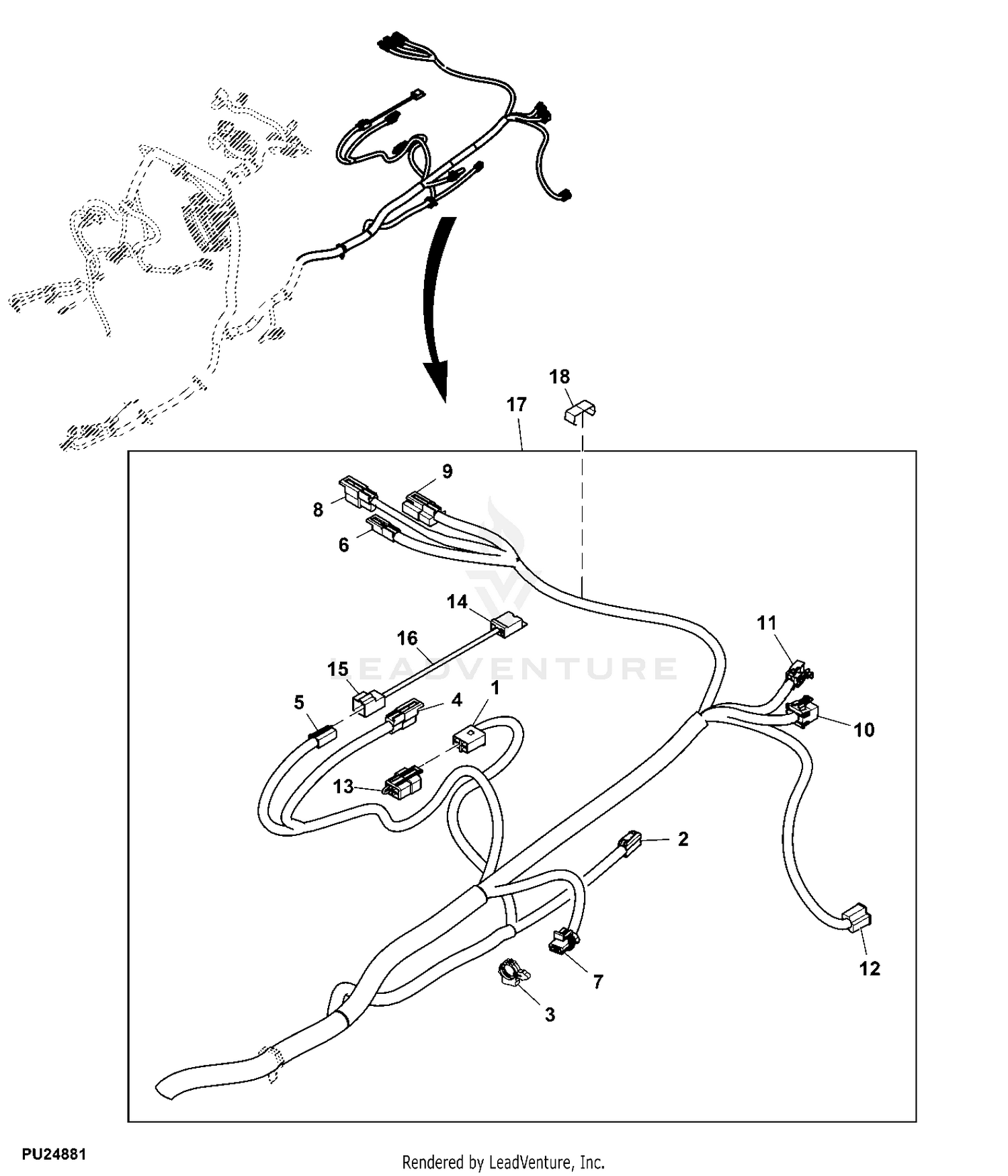 18
17
9
8
6
14
16
11
15
5
4
1
10
13
2
7
3
12
LEADVENTURE
PU24881
Rendered by LeadVenture, Inc.