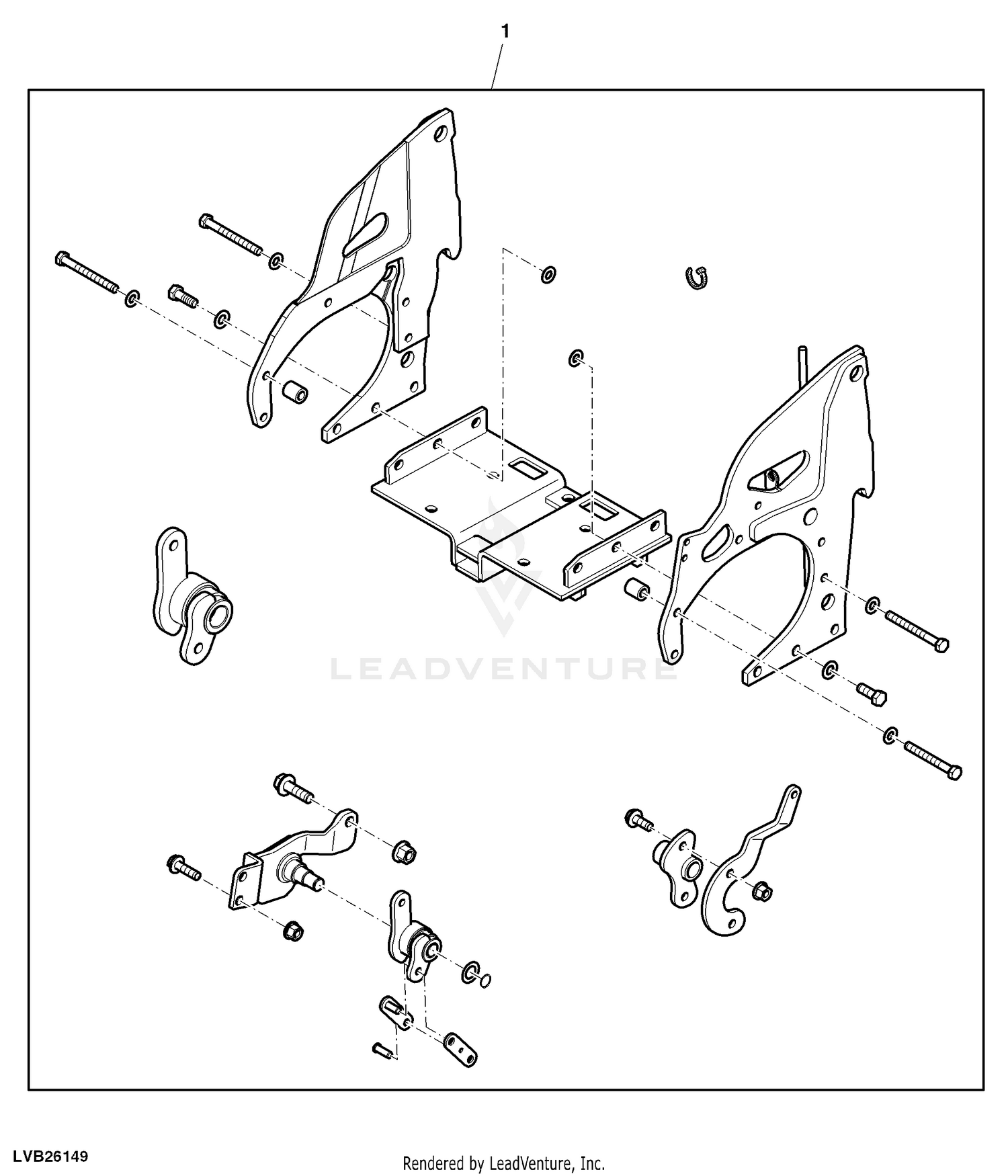 1

LEADVENTURE

LVB26149

Rendered by LeadVenture, Inc.