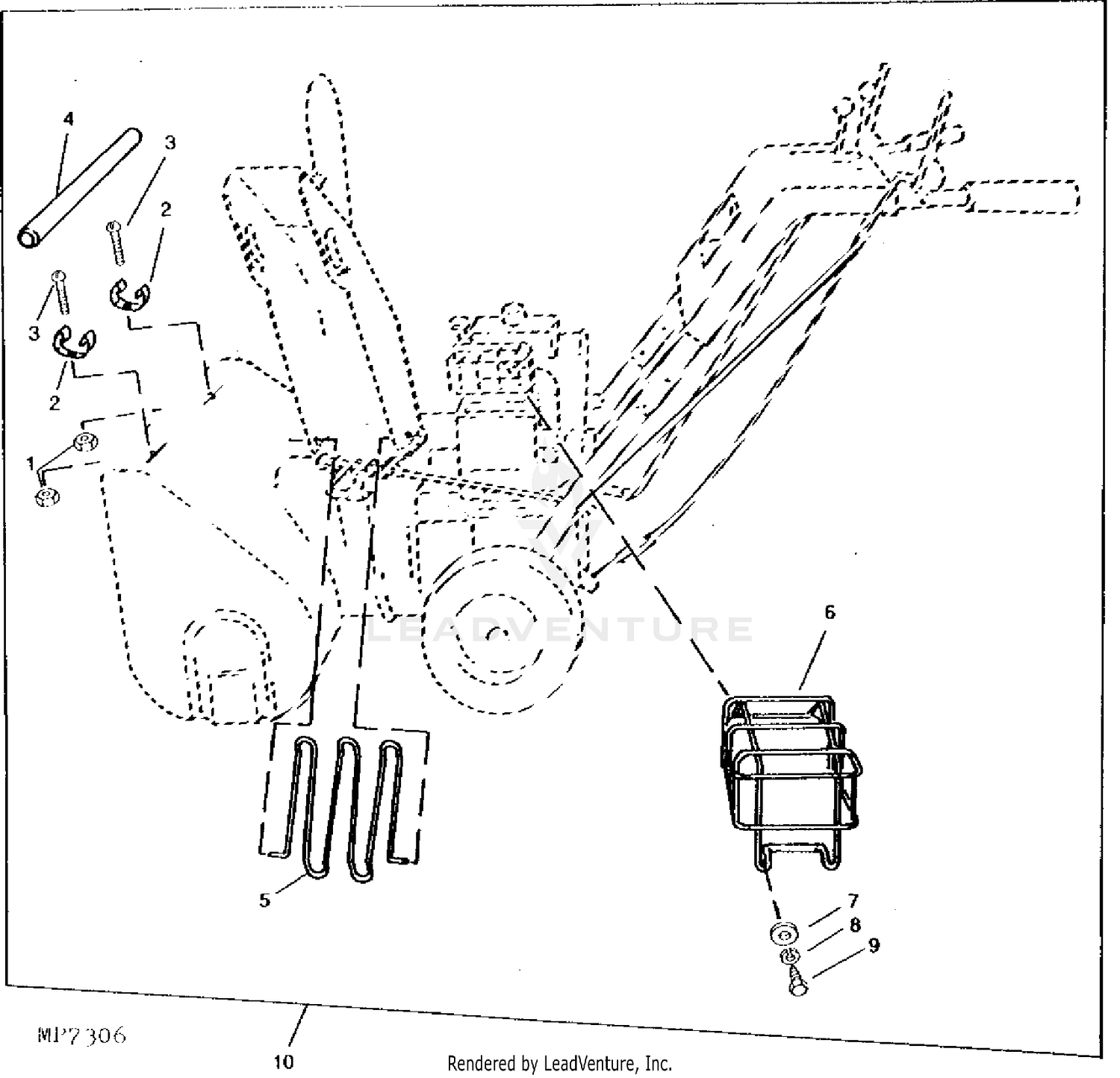 4
3
2
3
2
1
LEADVENTURE
6
5
7
8
9
MP7306
10
Rendered by LeadVenture, Inc.