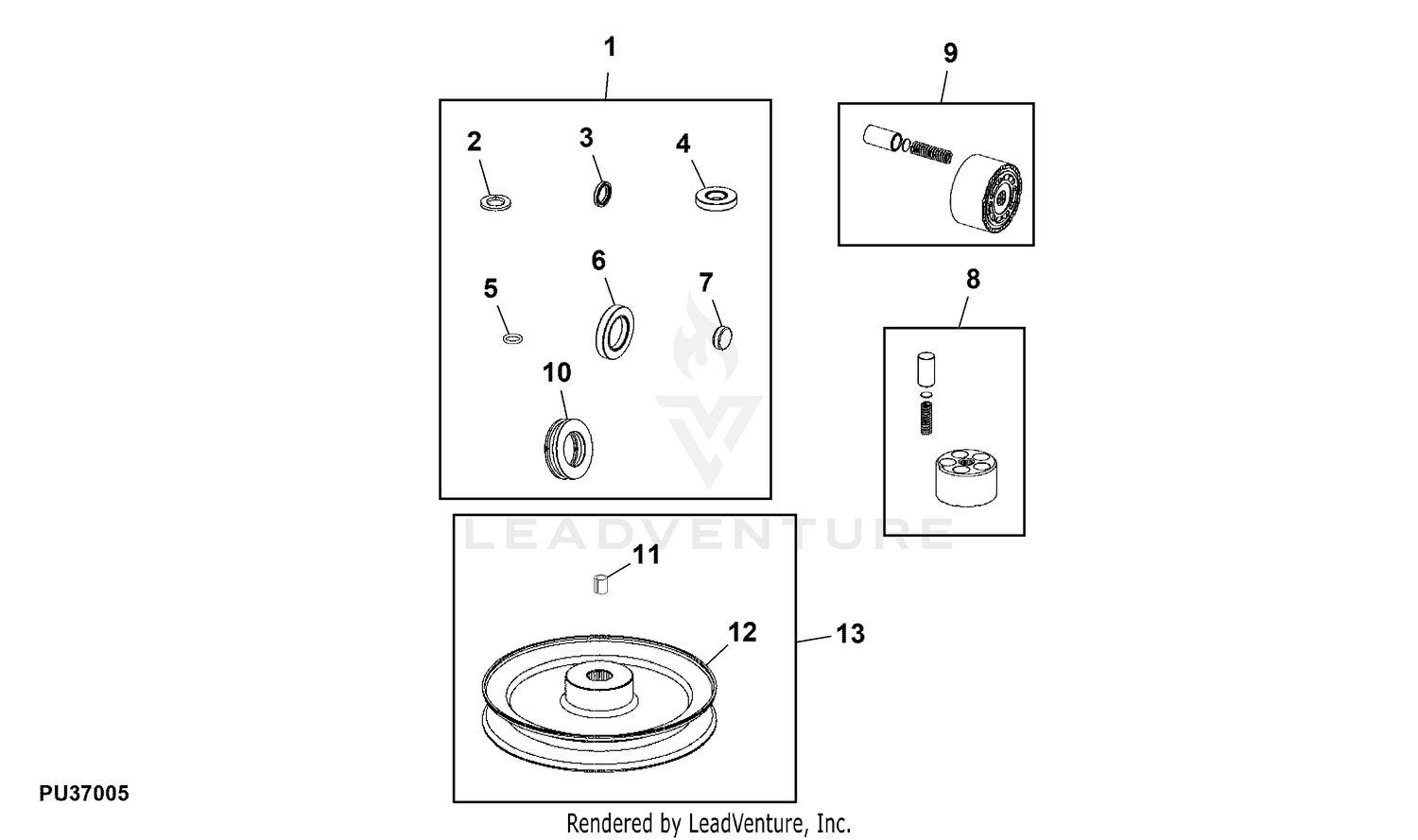 1
2
3
4
5
6
7
10
9
8
LEADVENTURE
11
12
13
PU37005
Rendered by LeadVenture, Inc.