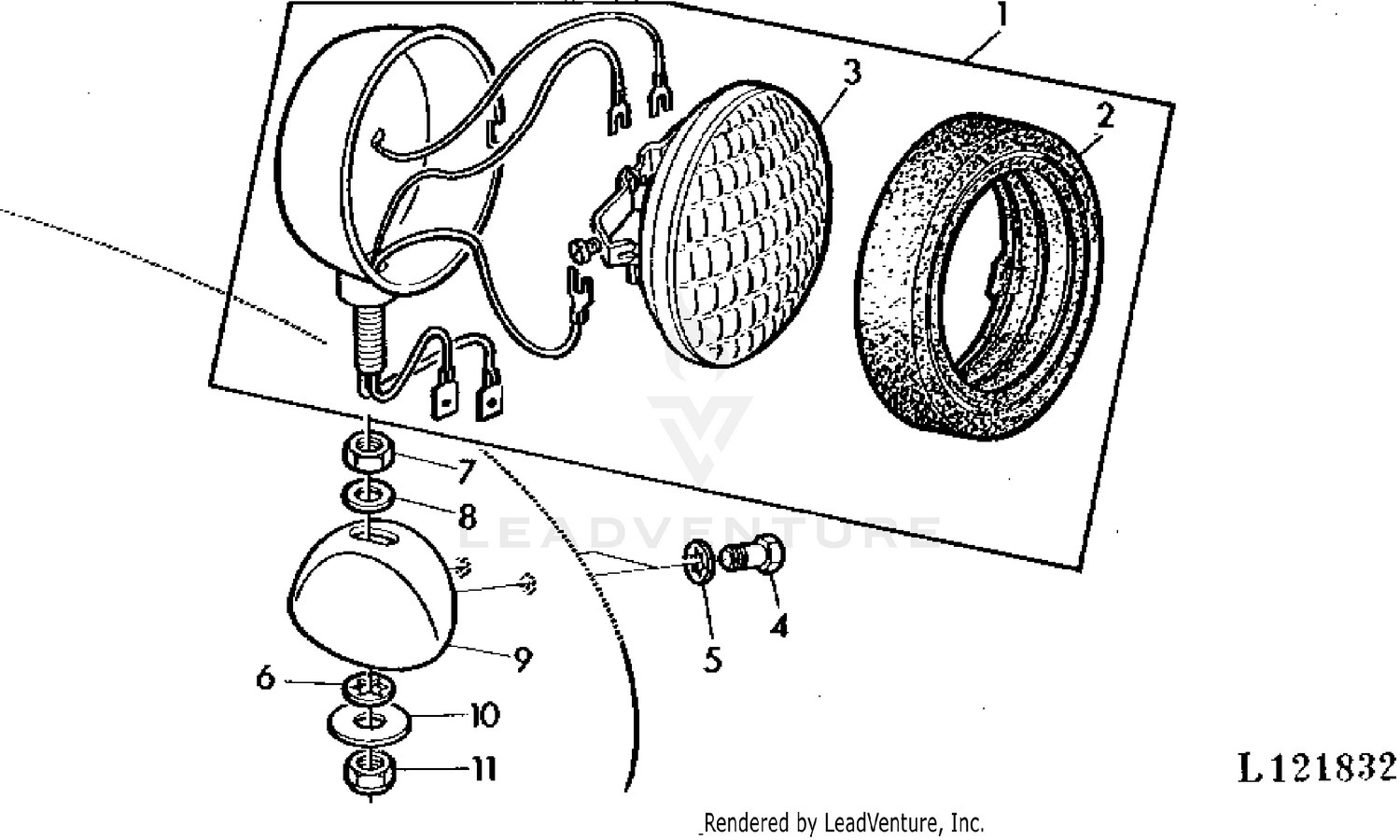 1
3
2
7
8
LEADVENTURE
4
5
9
6
10
11
L121832
Rendered by LeadVenture, Inc.