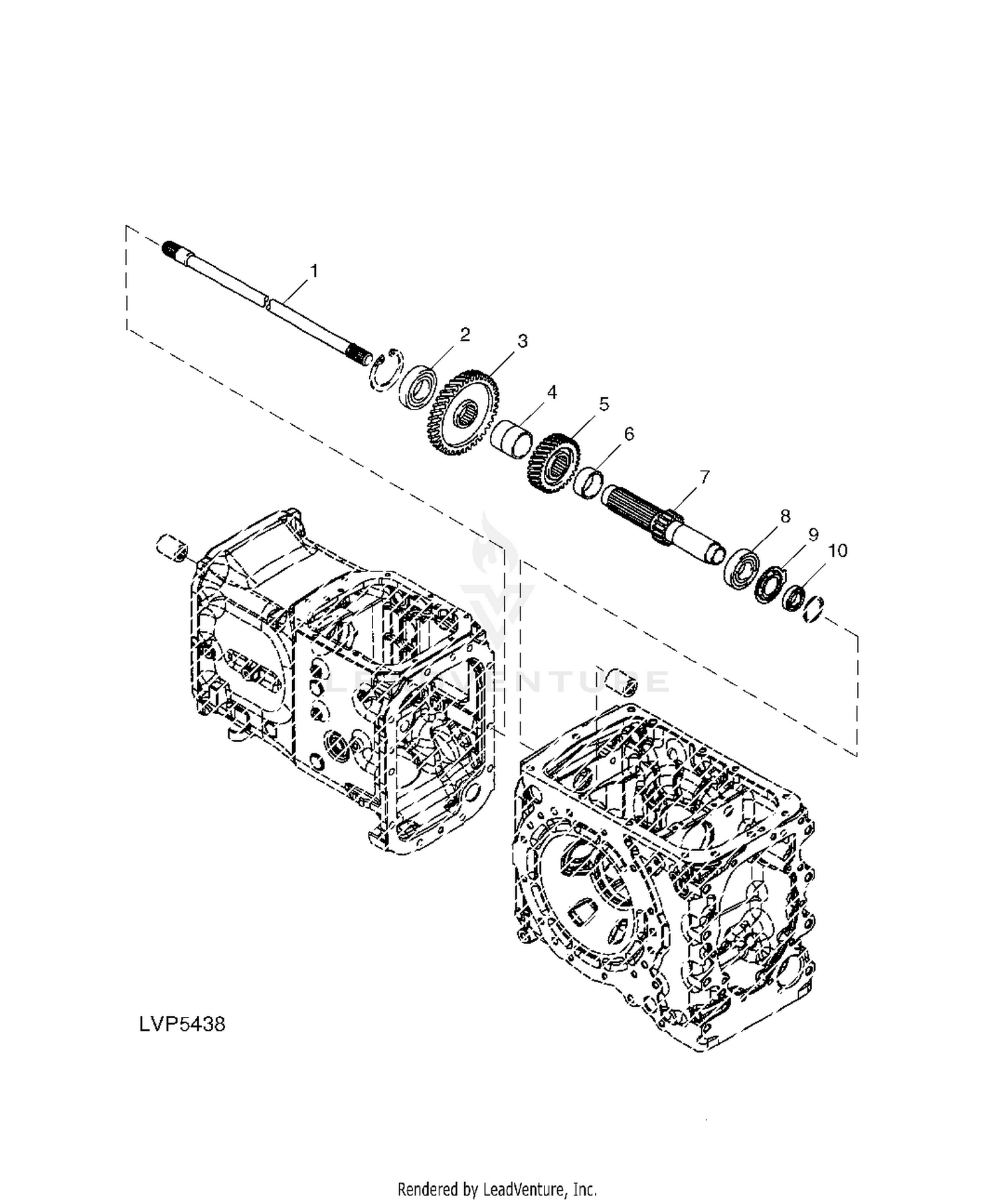 1
2
3
4
5
6
7
8
9
10

LEADVENTURE

LVP5438

Rendered by LeadVenture, Inc.