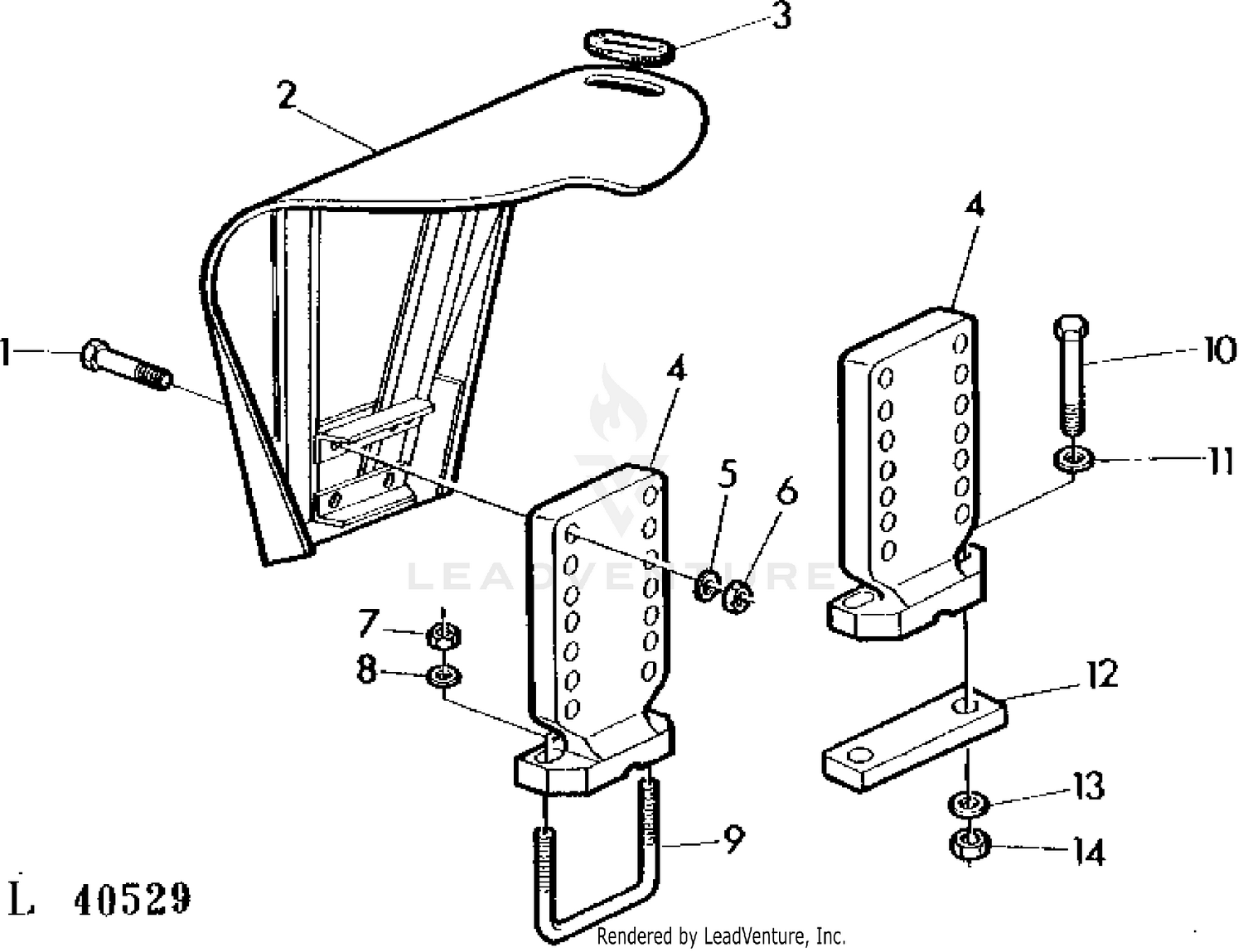 3
2
4
1
10
4
11
5
6
LEADVENTURE
7
8
12
13
9
14
L 40529
Rendered by LeadVenture, Inc.