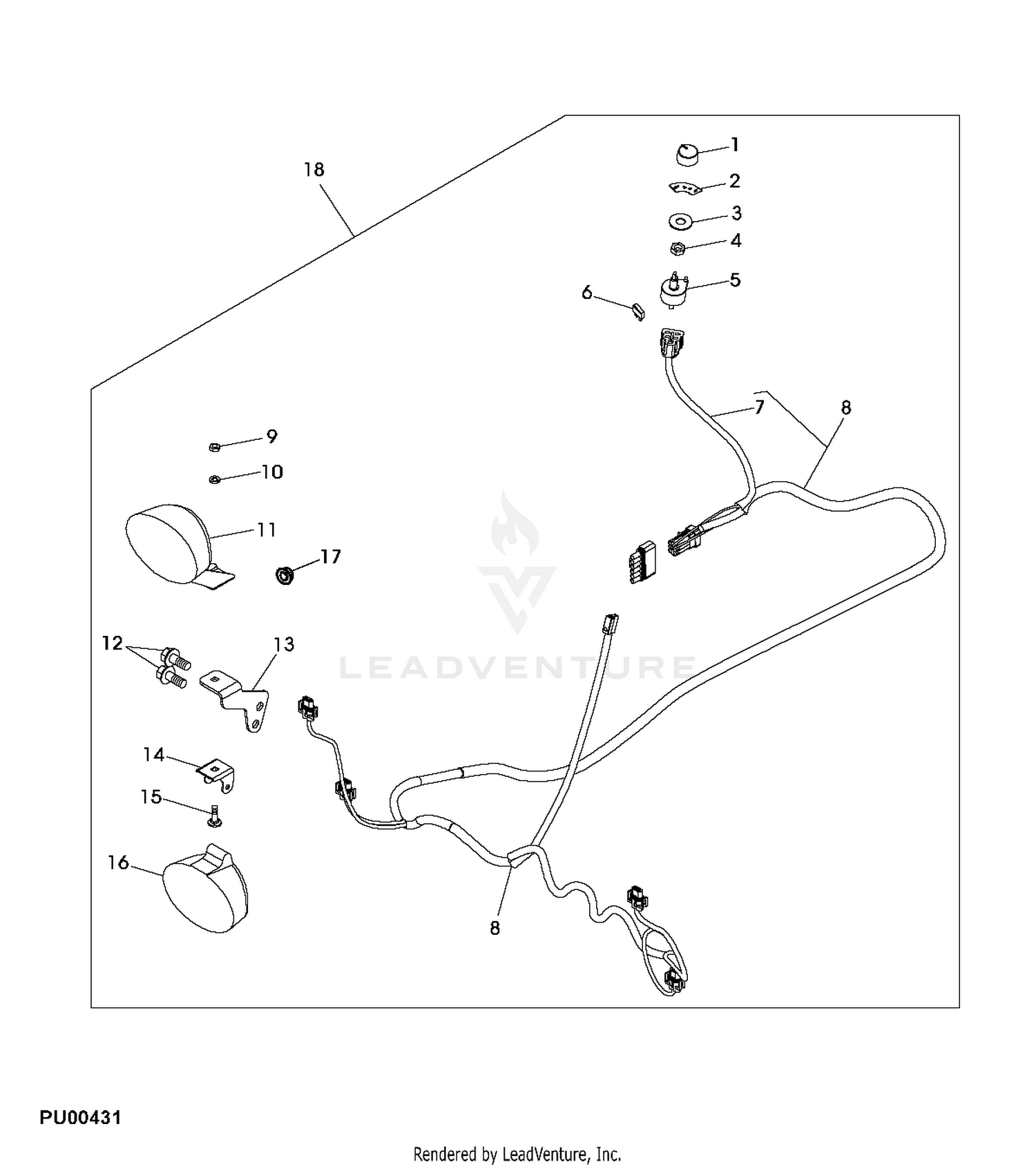 18
1
2
3
4
5
6
7
8
9
10
11
17
12
13
14
15
16
8
LEADVENTURE
PU00431
Rendered by LeadVenture, Inc.