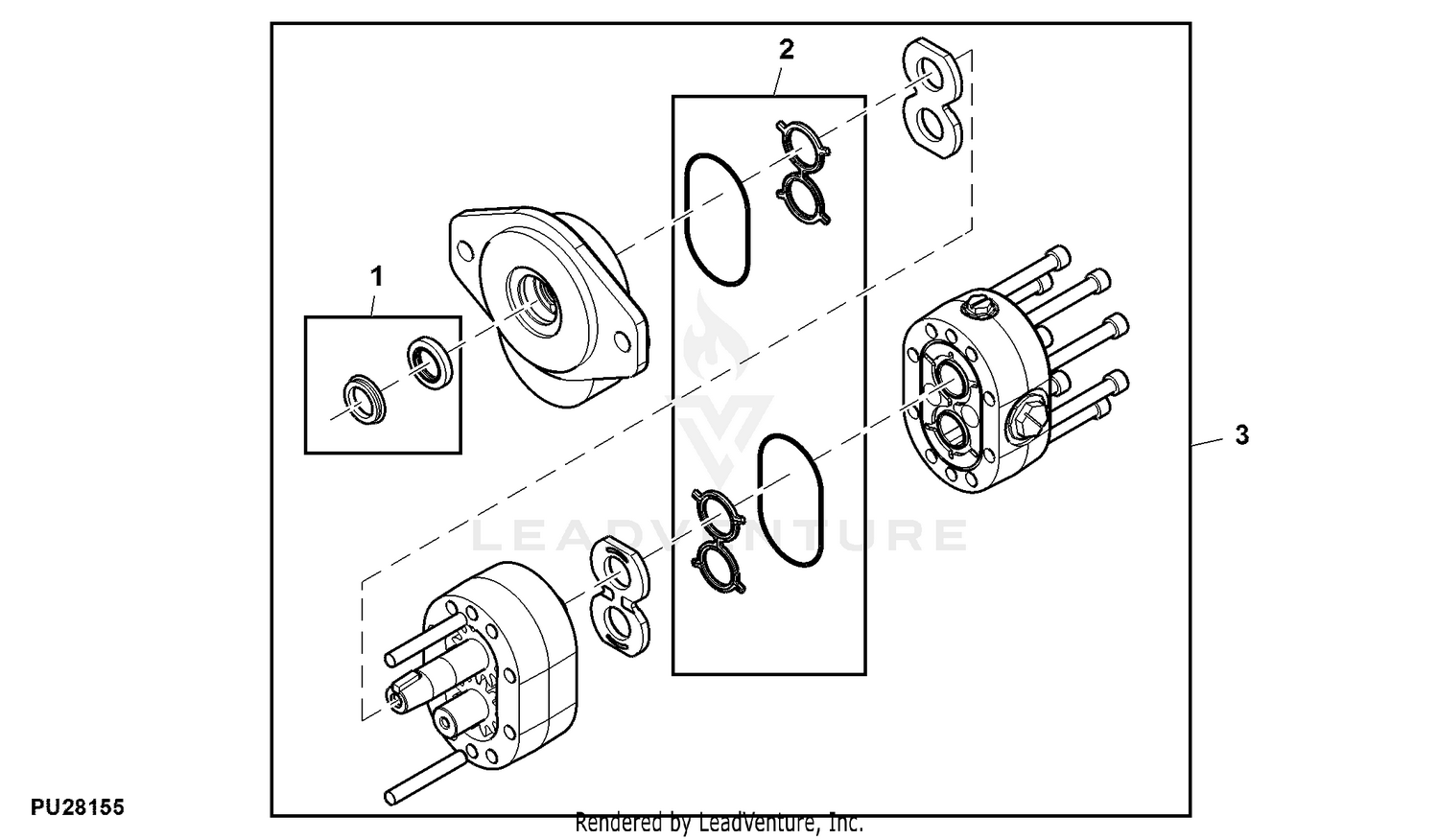 2

1

3

LEADVENTURE

PU28155

Rendered by LeadVenture, Inc.