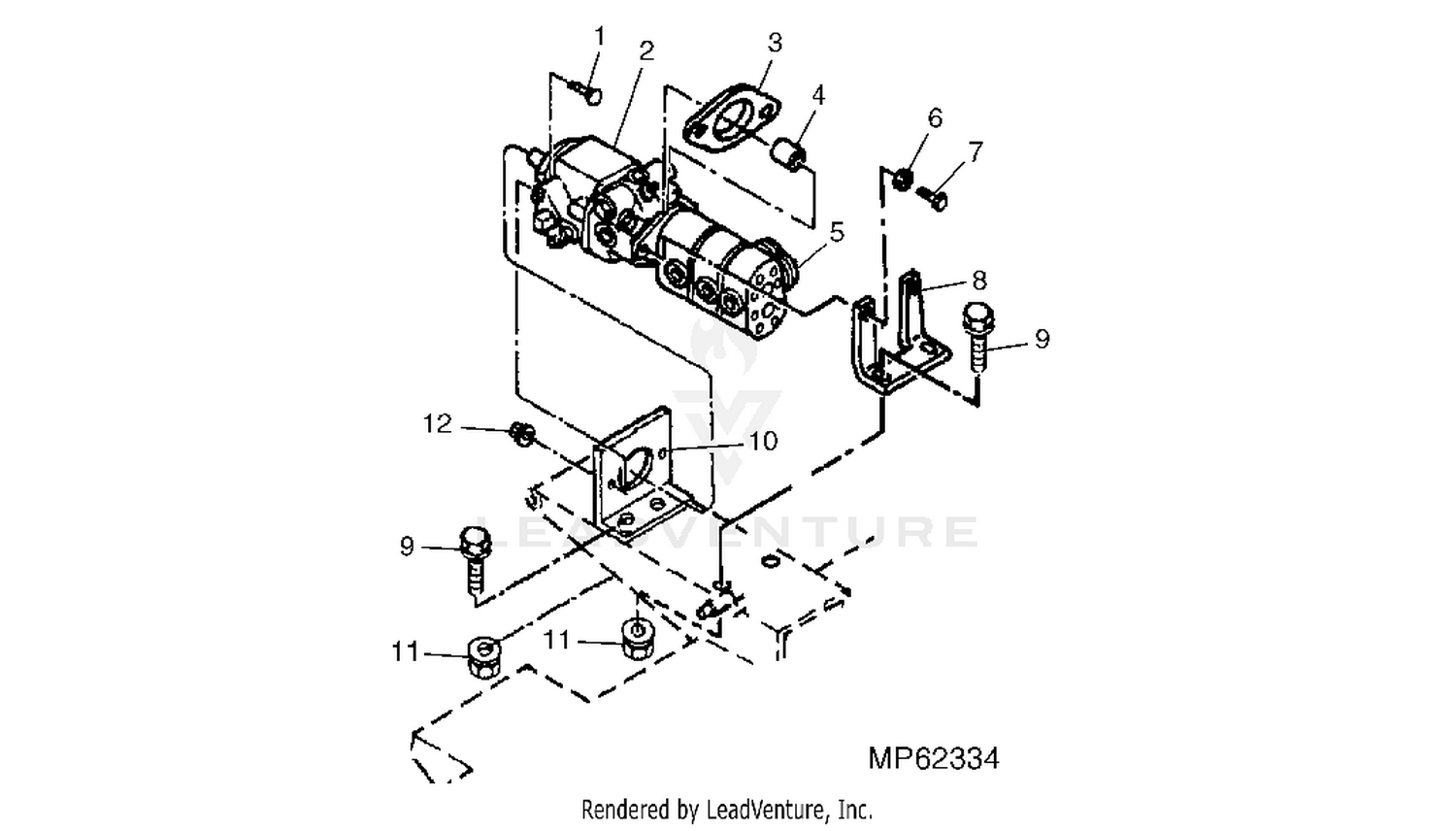 1
2
3
4
6
7
5
8
9
12
10
LEADVENTURE
9
11
11
MP62334
Rendered by LeadVenture, Inc.