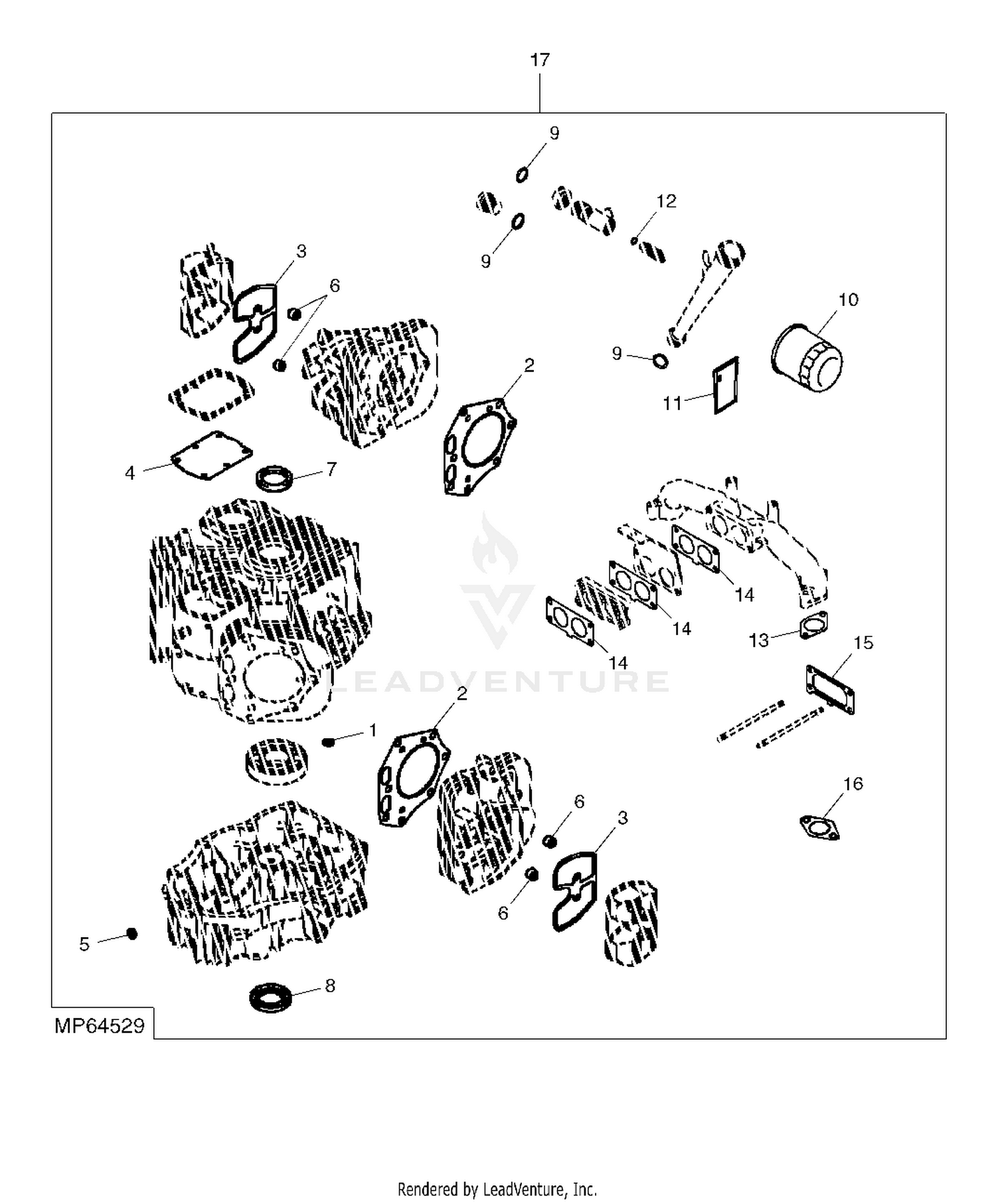 17

9

12

9

3

6

10

9

2

11

4

7

14

14

13

15

14

LEADVENTURE

2

1

16

6

3

6

5

8

MP64529

Rendered by LeadVenture, Inc.