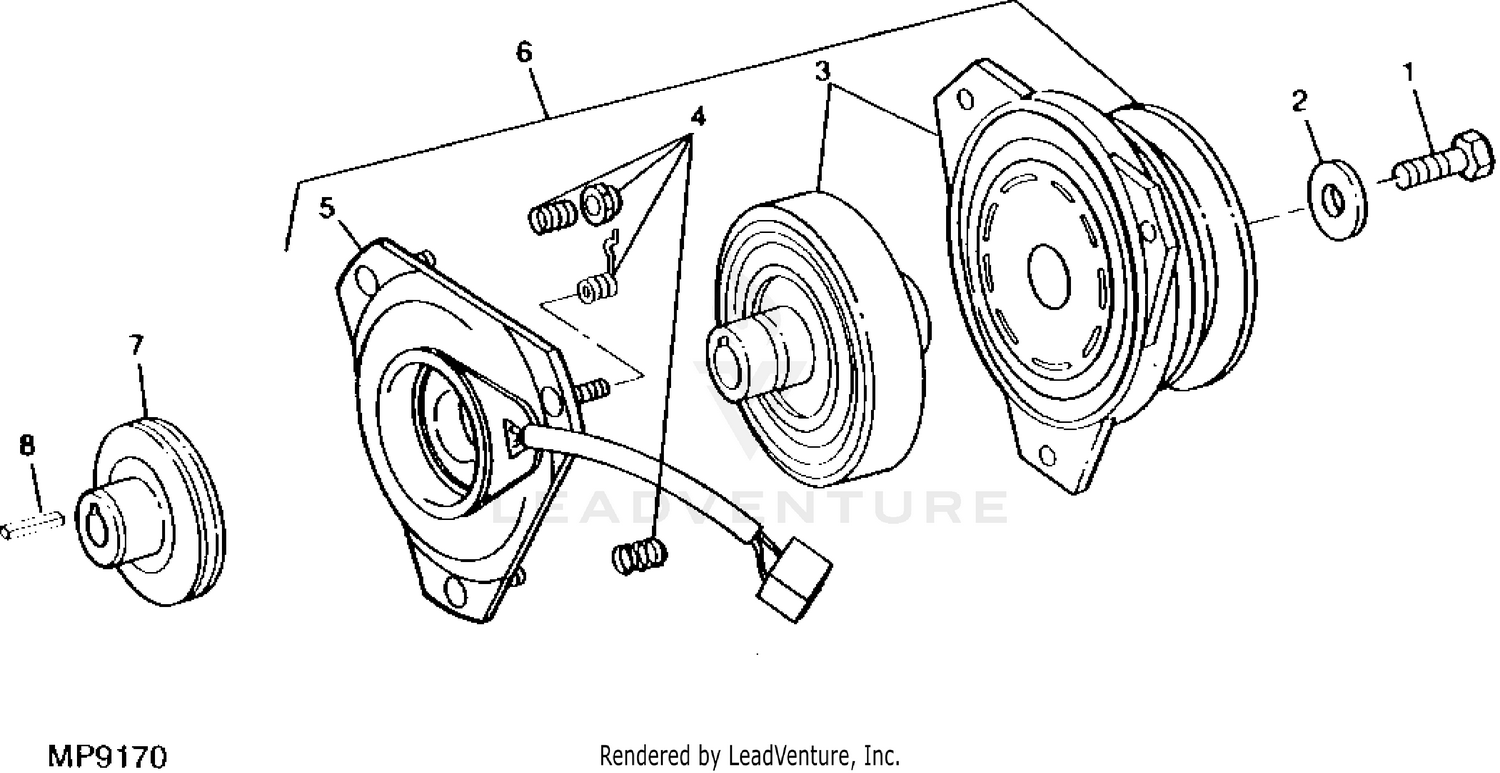 6
4
3
2
1
5
7
8
LEADVENTURE
MP9170
Rendered by LeadVenture, Inc.