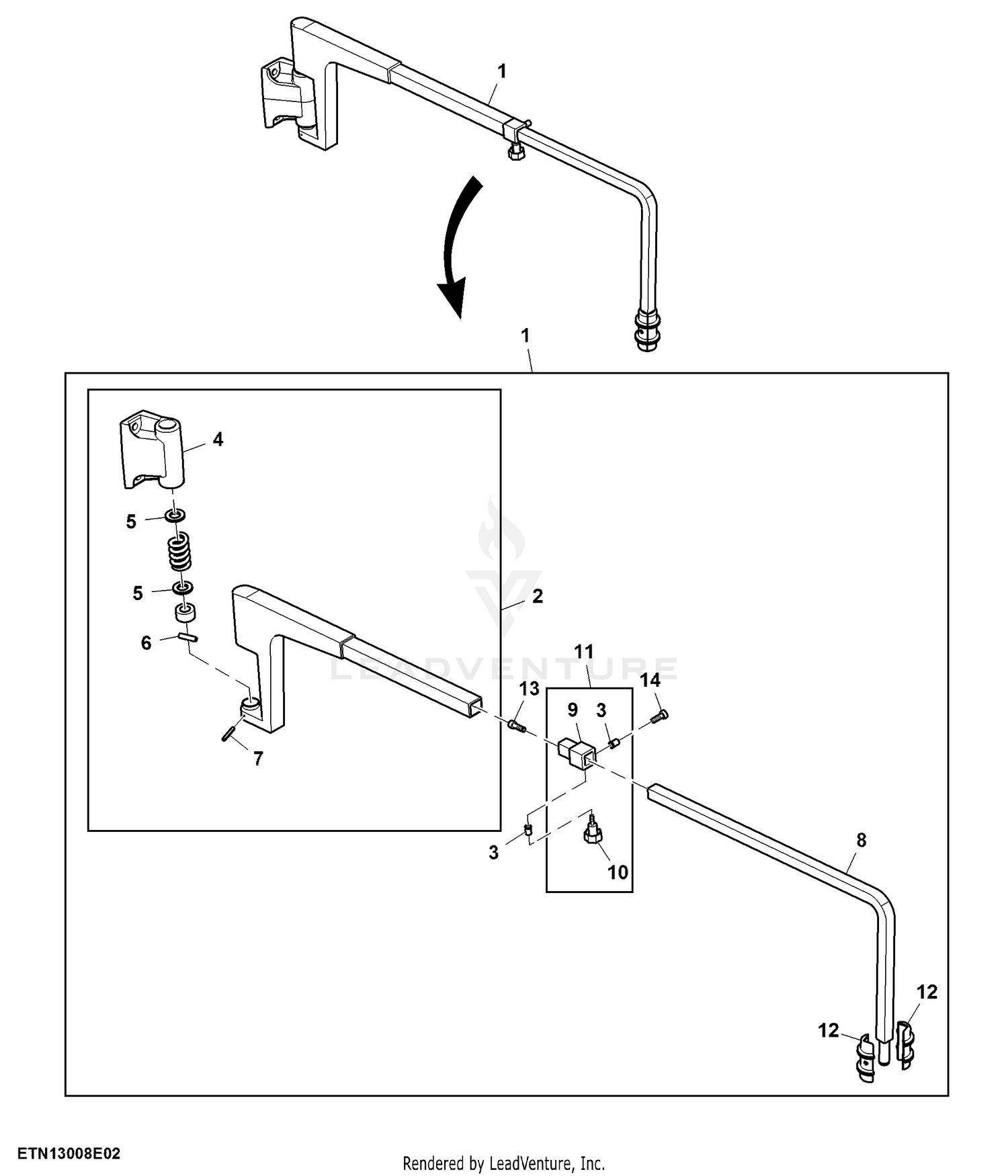 1

1

4

5

5

6

7

2

LEADVENTURE

11

13

9

3

14

3

10

8

12

12

ETN13008E02

Rendered by LeadVenture, Inc.